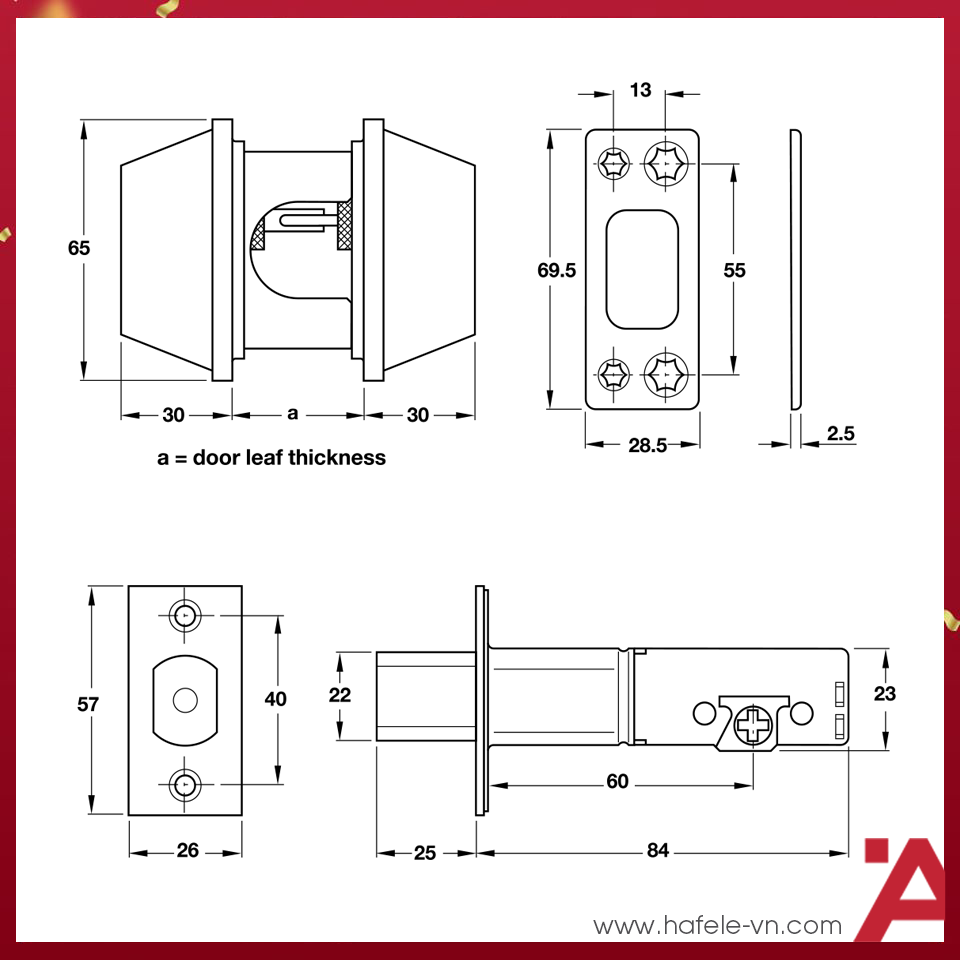 65

30 a 30

a = door leaf thickness

13

69.5

55

28.5

2.5

57

40

26

22

23

60

25

84

www.hafele-vn.com