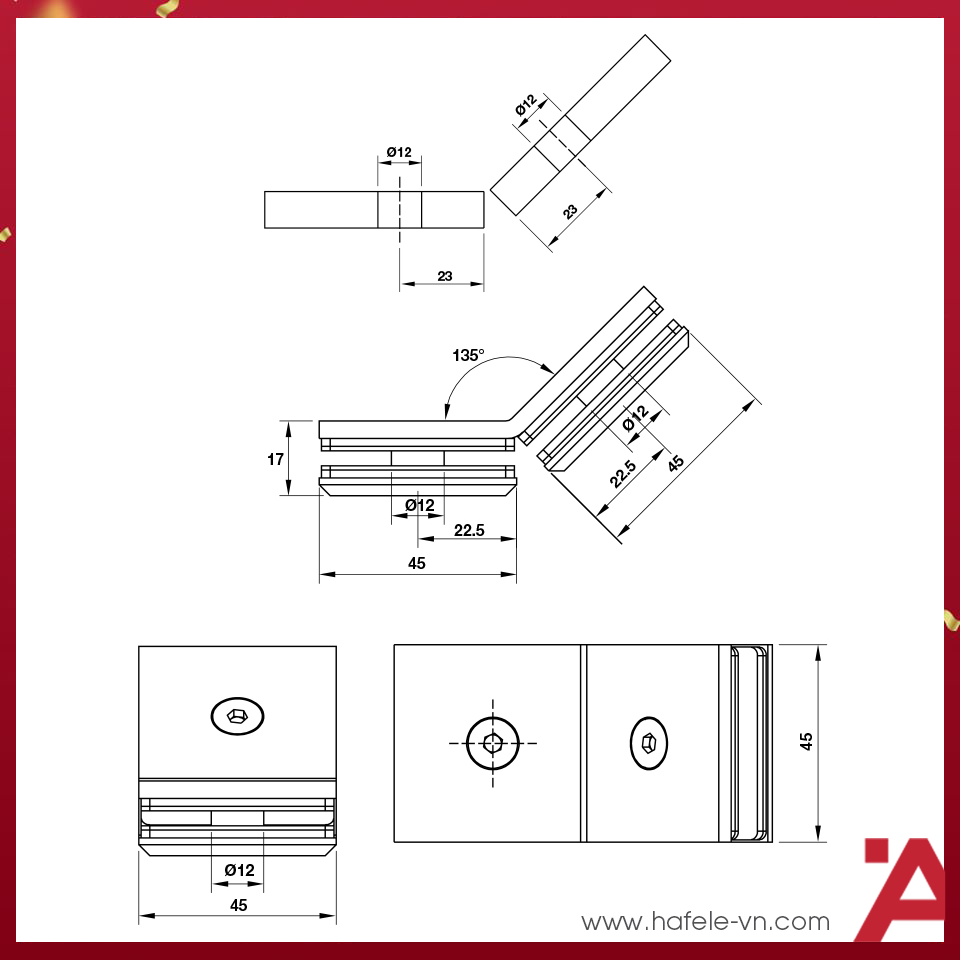 Ø12

23

Ø12

23

135°

17

Ø12

22.5

45

Ø12

22.5

45

45

Ø12

45

www.hafele-vn.com