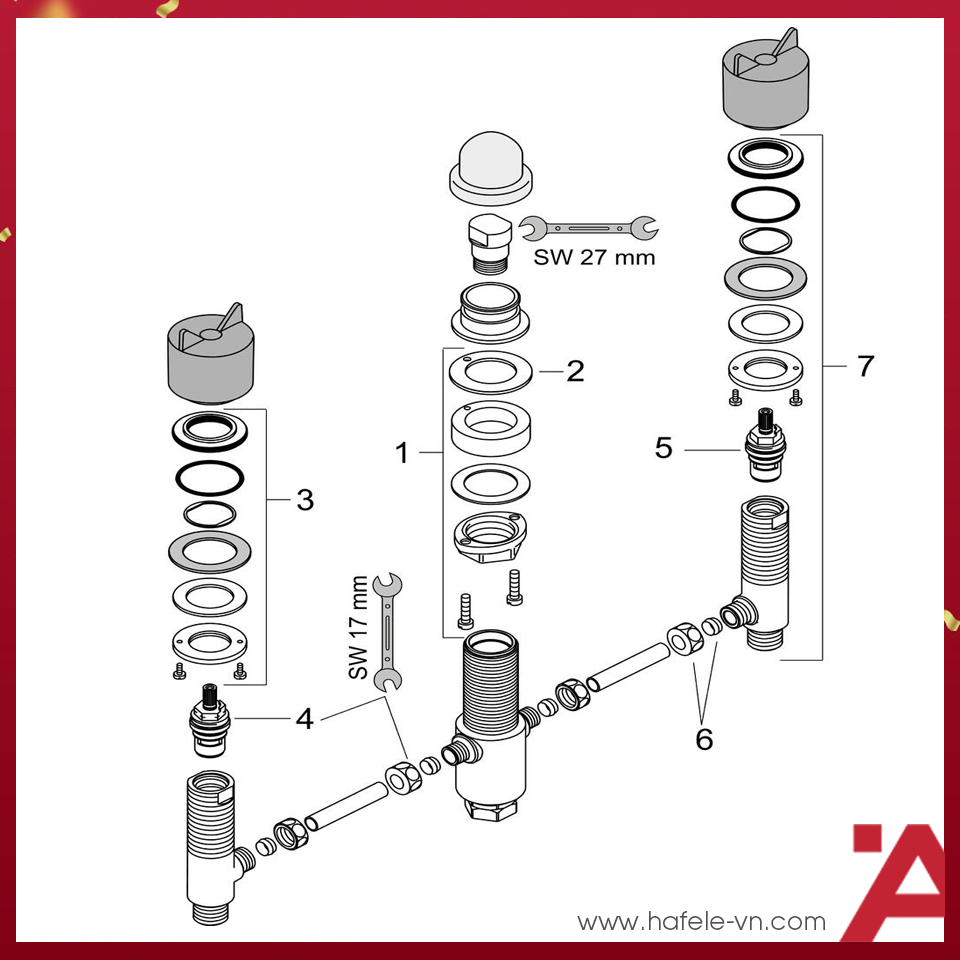 SW 27 mm
2
7
1
3
5
SW 17 mm
4
6
www.hafele-vn.com