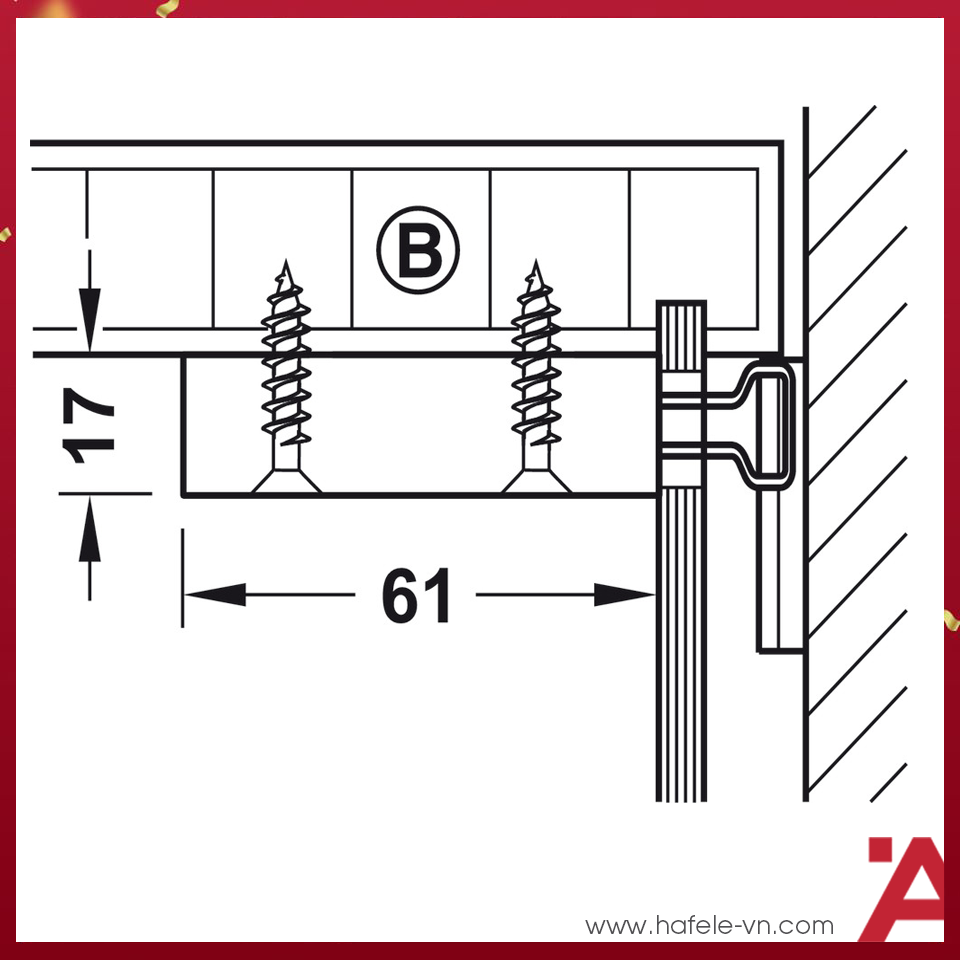 B
17
61
www.hafele-vn.com