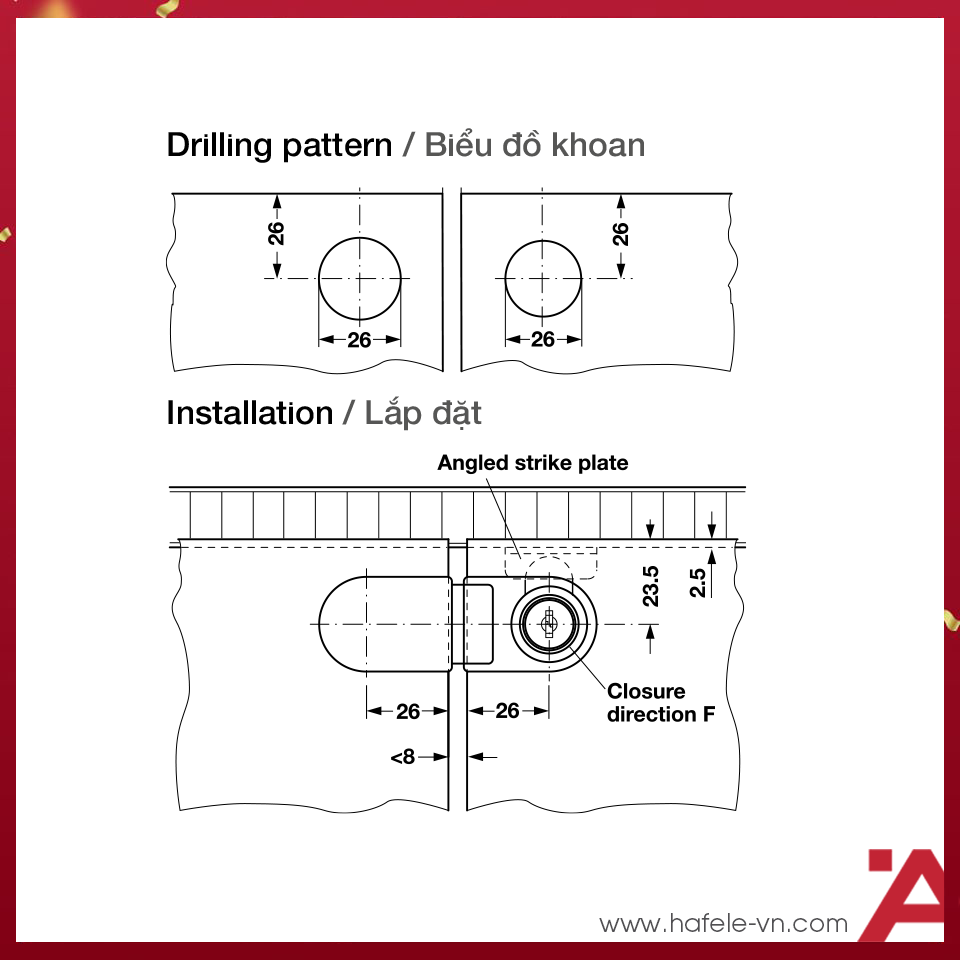 Drilling pattern / Biểu đồ khoan

26

26

26

26

Installation / Lắp đặt

Angled strike plate

23.5

2.5

Closure direction F

26

26

<8

www.hafele-vn.com