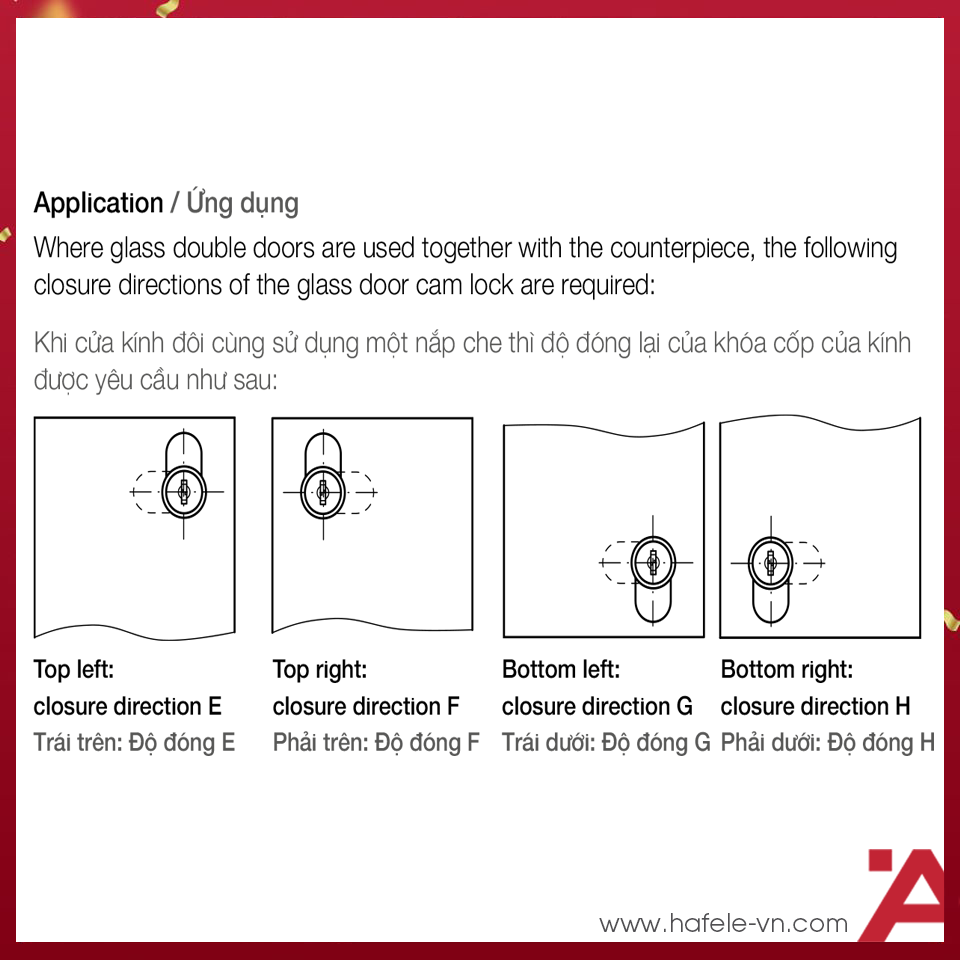 Application / Ứng dụng
Where glass double doors are used together with the counterpiece, the following closure directions of the glass door cam lock are required:

Khi cửa kính đôi cùng sử dụng một nắp che thì độ đóng lại của khóa cốp của kính được yêu cầu như sau:

Top left:
closure direction E
Trái trên: Độ đóng E

Top right:
closure direction F
Phải trên: Độ đóng F

Bottom left:
closure direction G
Trái dưới: Độ đóng G

Bottom right:
closure direction H
Phải dưới: Độ đóng H

www.hafele-vn.com