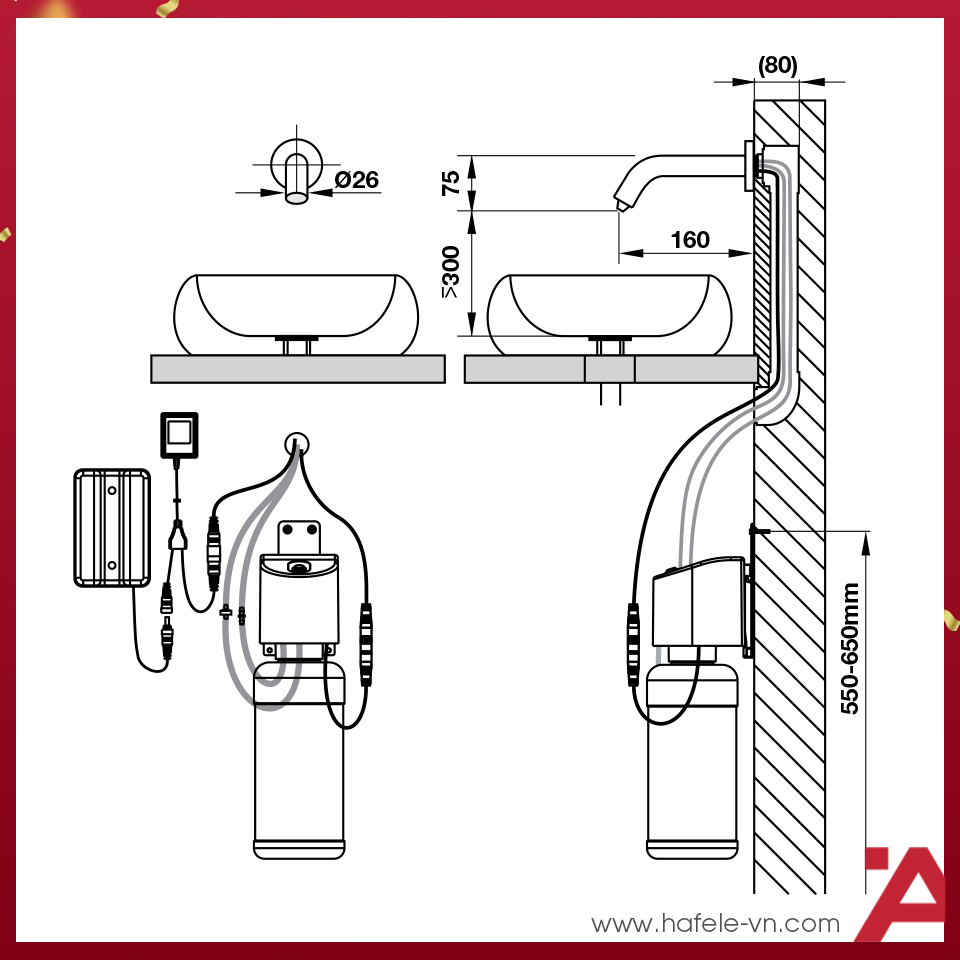 (80)

Ø26

75

160

≥300

550-650mm

www.hafele-vn.com