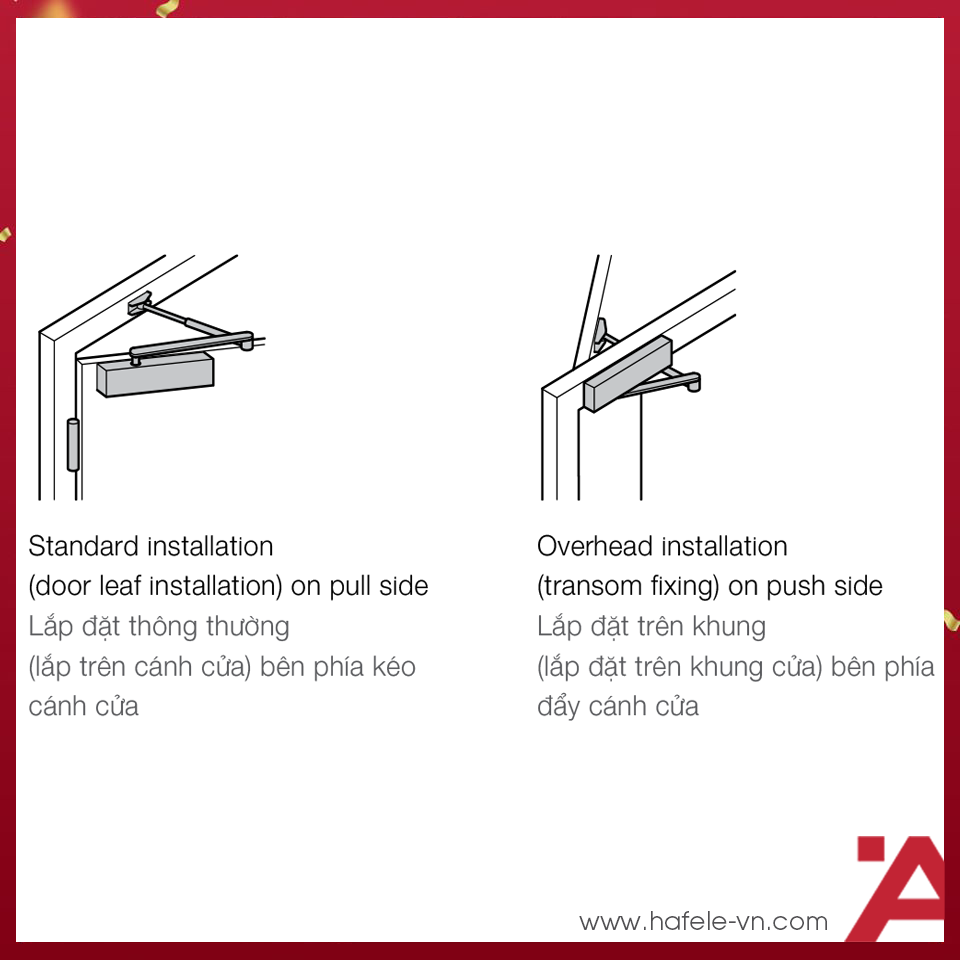 Standard installation
(door leaf installation) on pull side
Lắp đặt thông thường
(lắp trên cánh cửa) bên phía kéo cánh cửa

Overhead installation
(transom fixing) on push side
Lắp đặt trên khung
(lắp đặt trên khung cửa) bên phía đẩy cánh cửa

www.hafele-vn.com