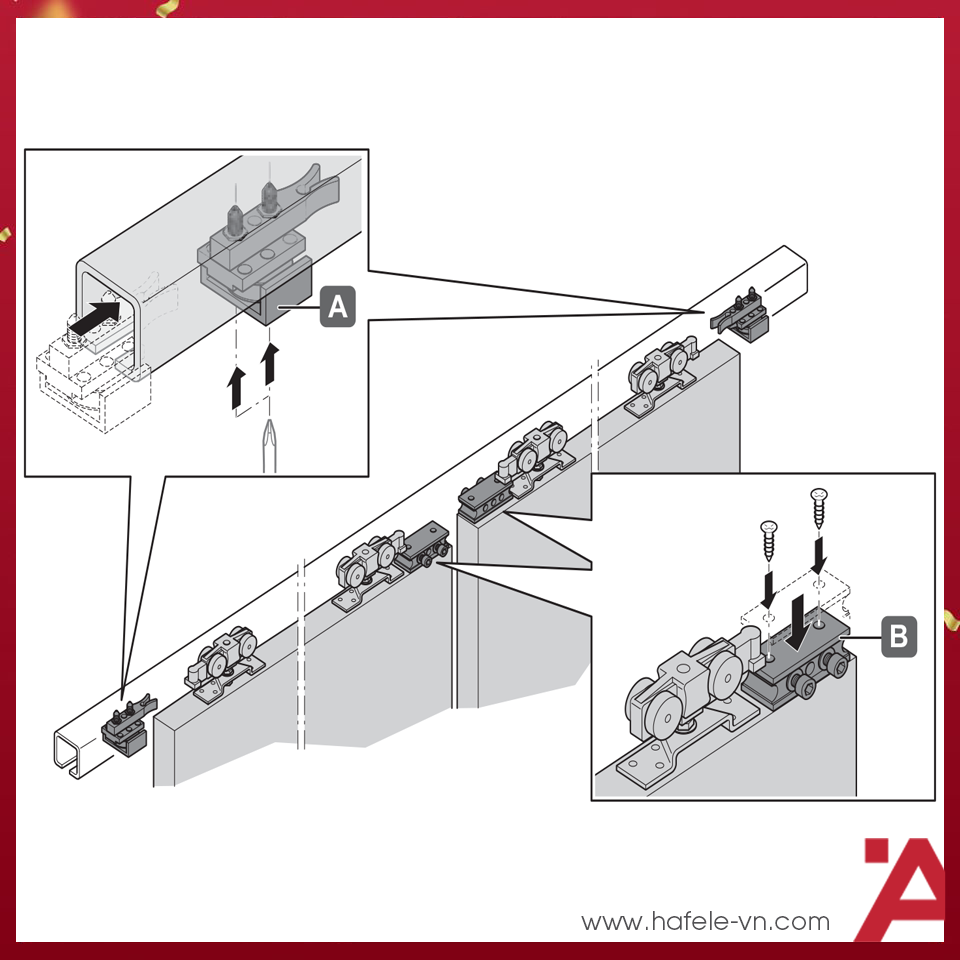 A

B

www.hafele-vn.com