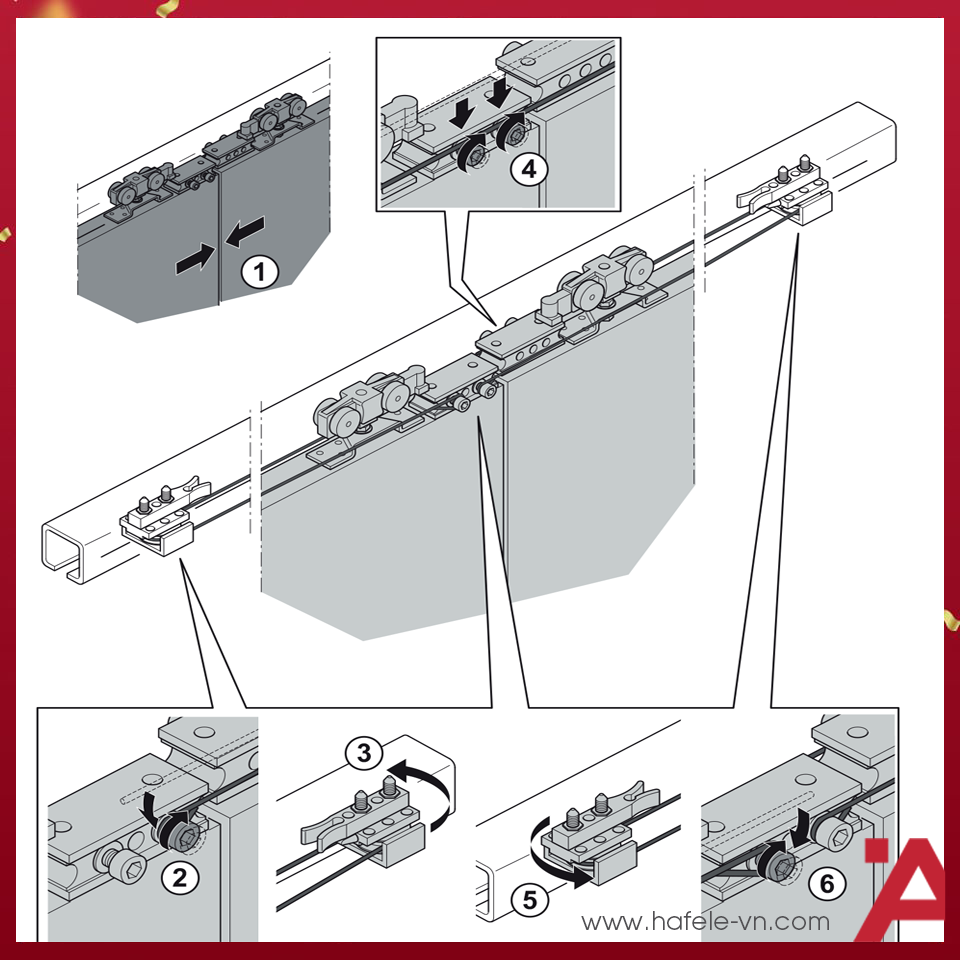 1
4
2
3
5
6
www.hafele-vn.com