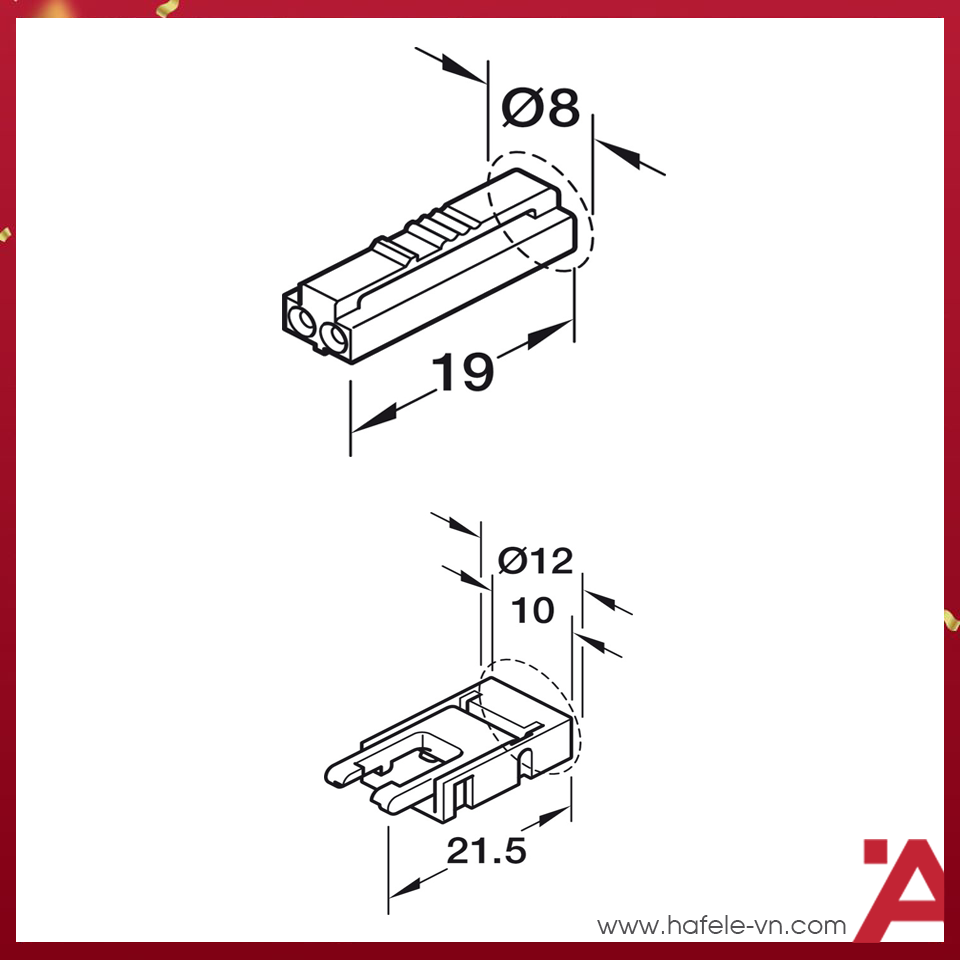 Ø8

19

Ø12

10

21.5

www.hafele-vn.com