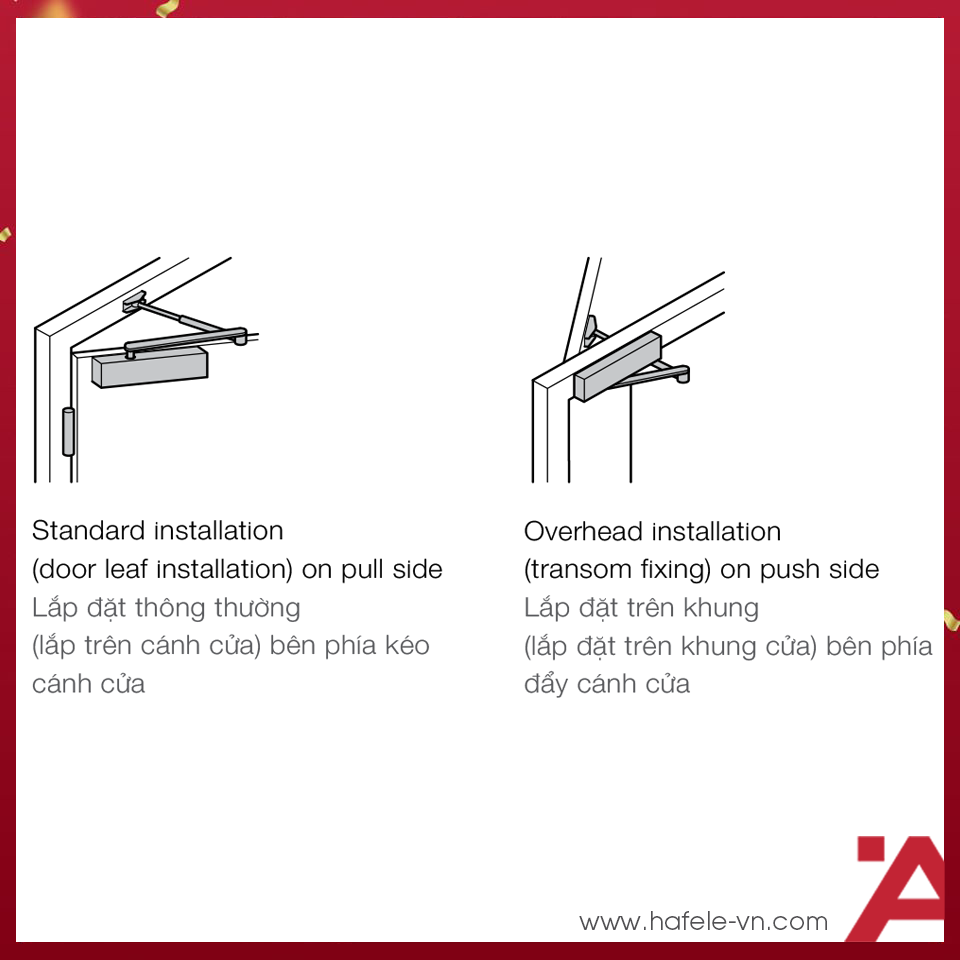 Standard installation
(door leaf installation) on pull side
Lắp đặt thông thường
(lắp trên cánh cửa) bên phía kéo cánh cửa

Overhead installation
(transom fixing) on push side
Lắp đặt trên khung
(lắp đặt trên khung cửa) bên phía đẩy cánh cửa

www.hafele-vn.com