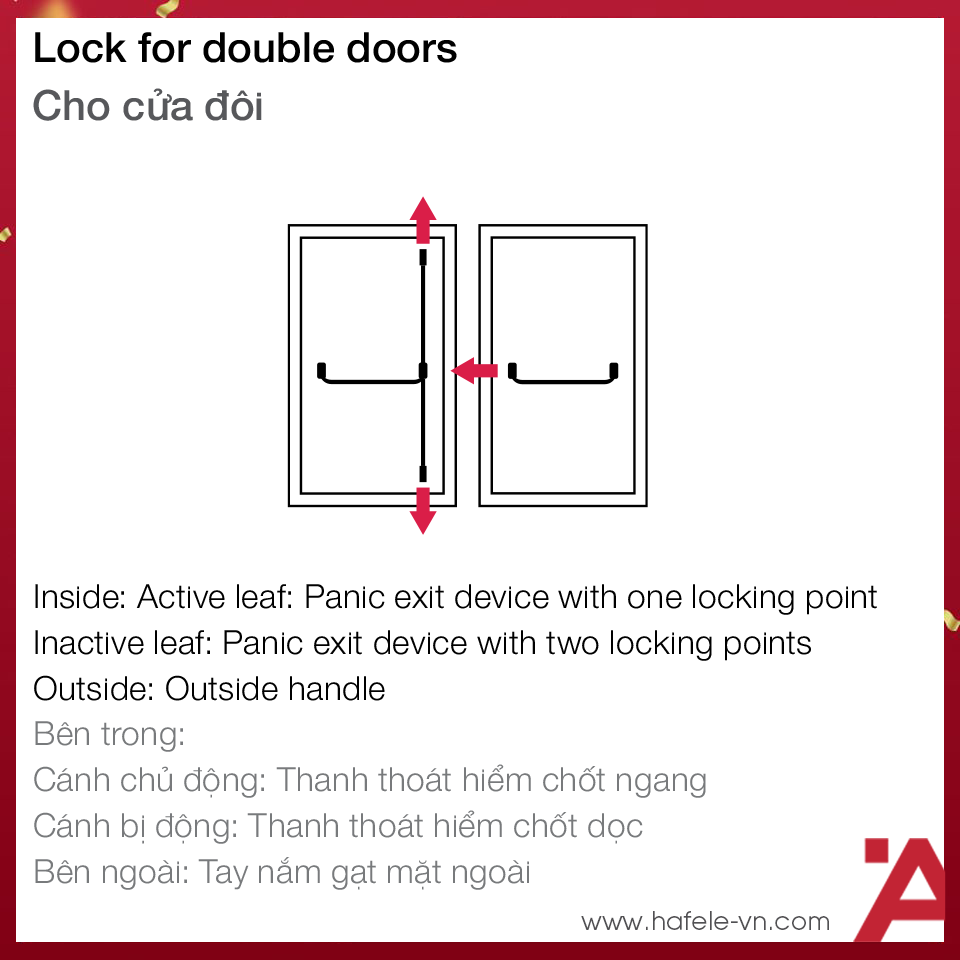 Lock for double doors
Cho cửa đôi

Inside: Active leaf: Panic exit device with one locking point
Inactive leaf: Panic exit device with two locking points
Outside: Outside handle
Bên trong:
Cánh chủ động: Thanh thoát hiểm chốt ngang
Cánh bị động: Thanh thoát hiểm chốt dọc
Bên ngoài: Tay nắm gạt mặt ngoài

www.hafele-vn.com