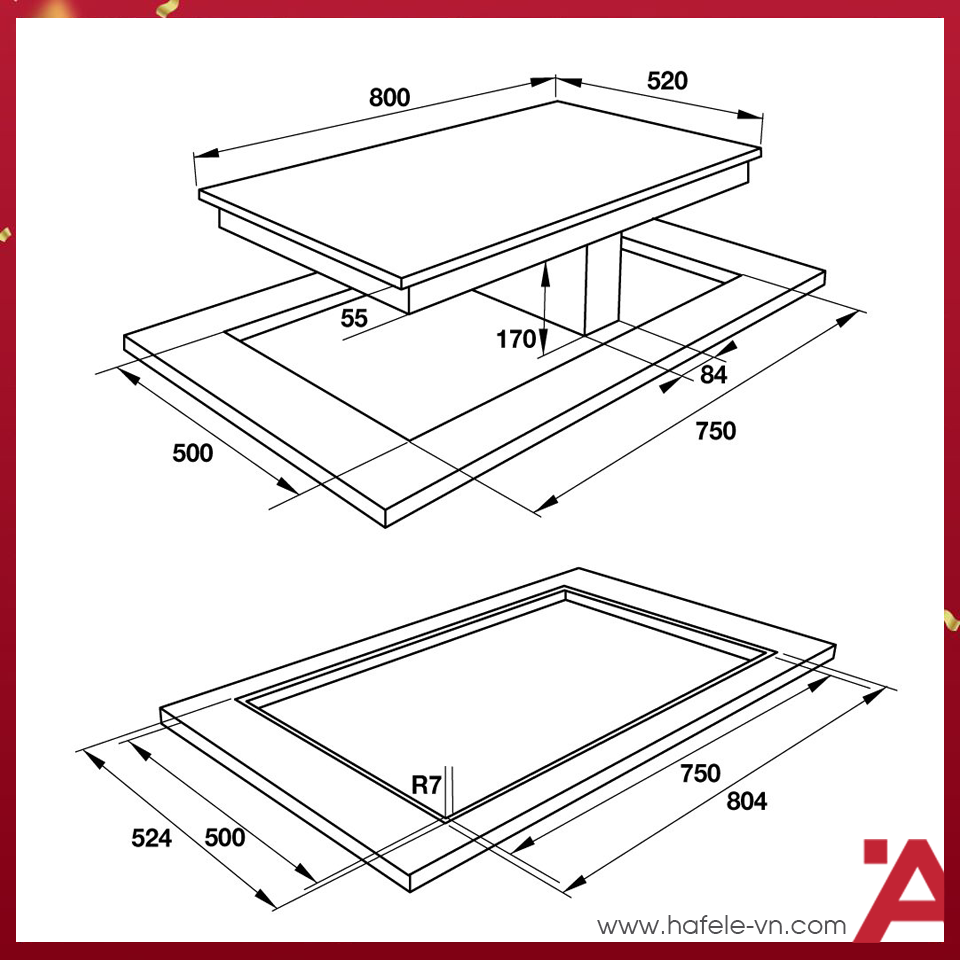 800
520
55
170
84
500
750

R7
750
804
524
500

www.hafele-vn.com