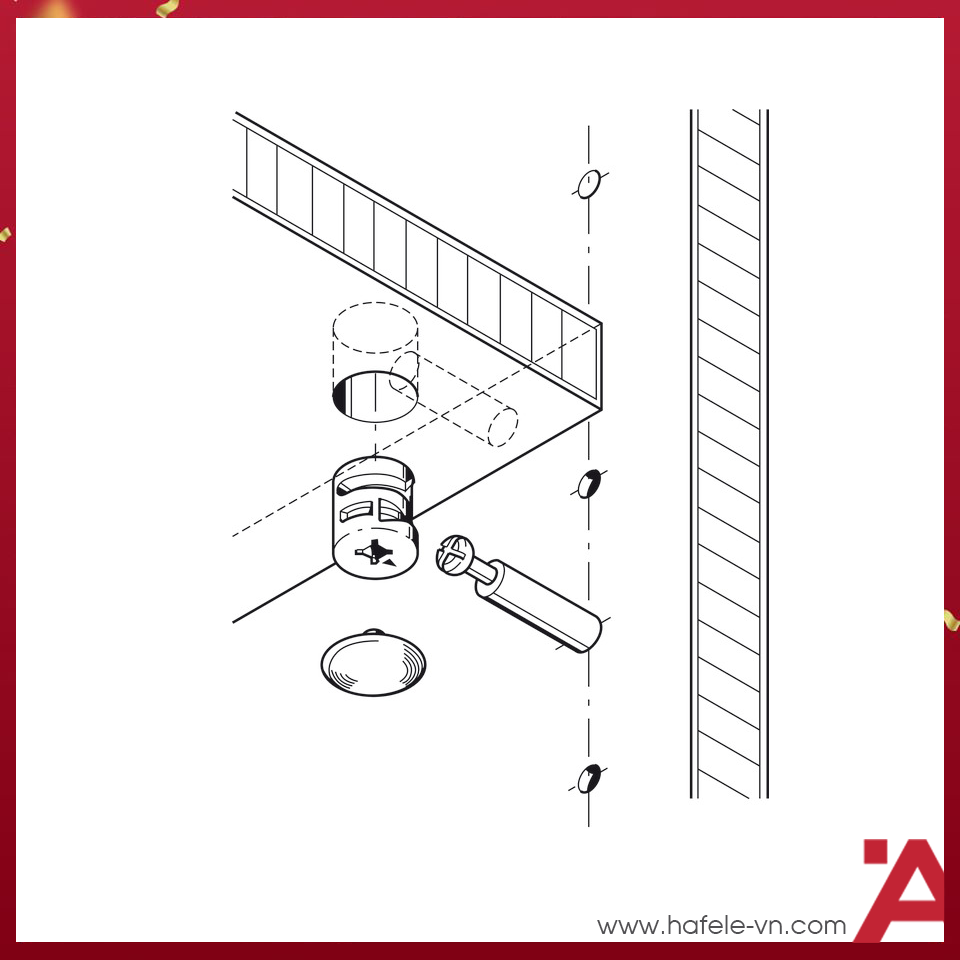 www.hafele-vn.com