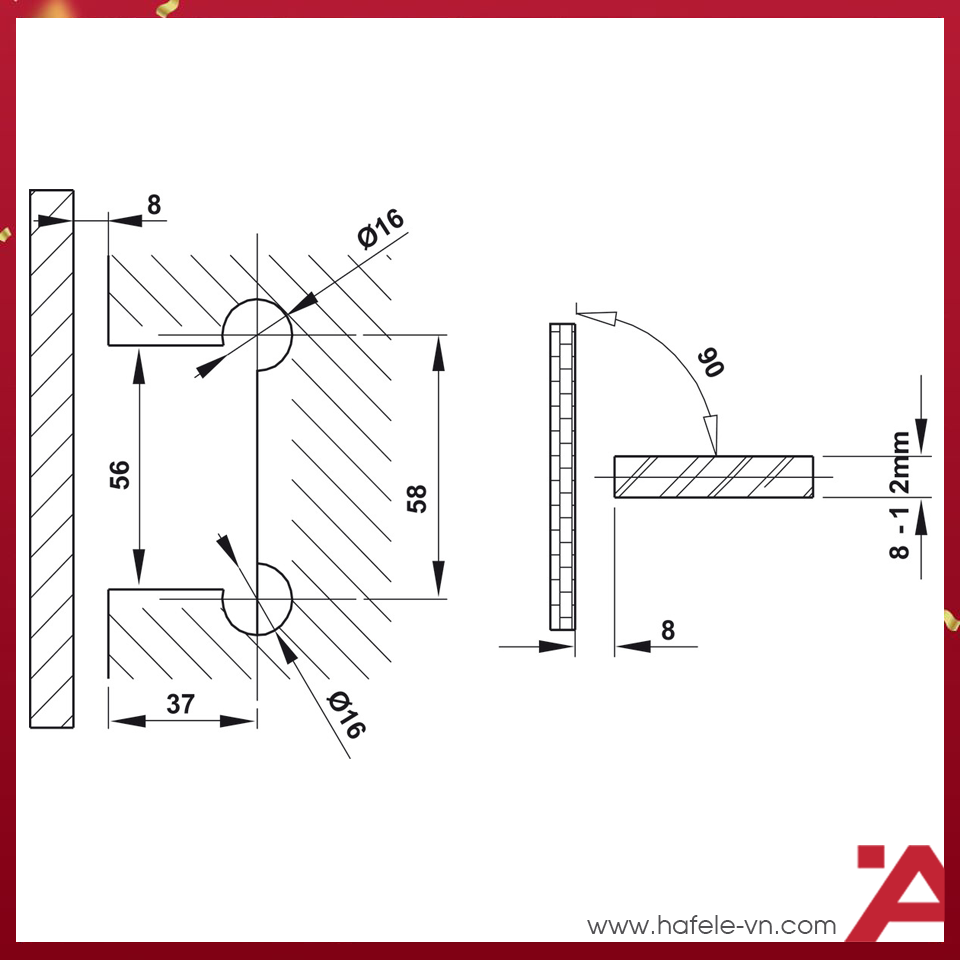 8

Ø16

56

58

37

Ø16

90

8 - 12mm

8

www.hafele-vn.com