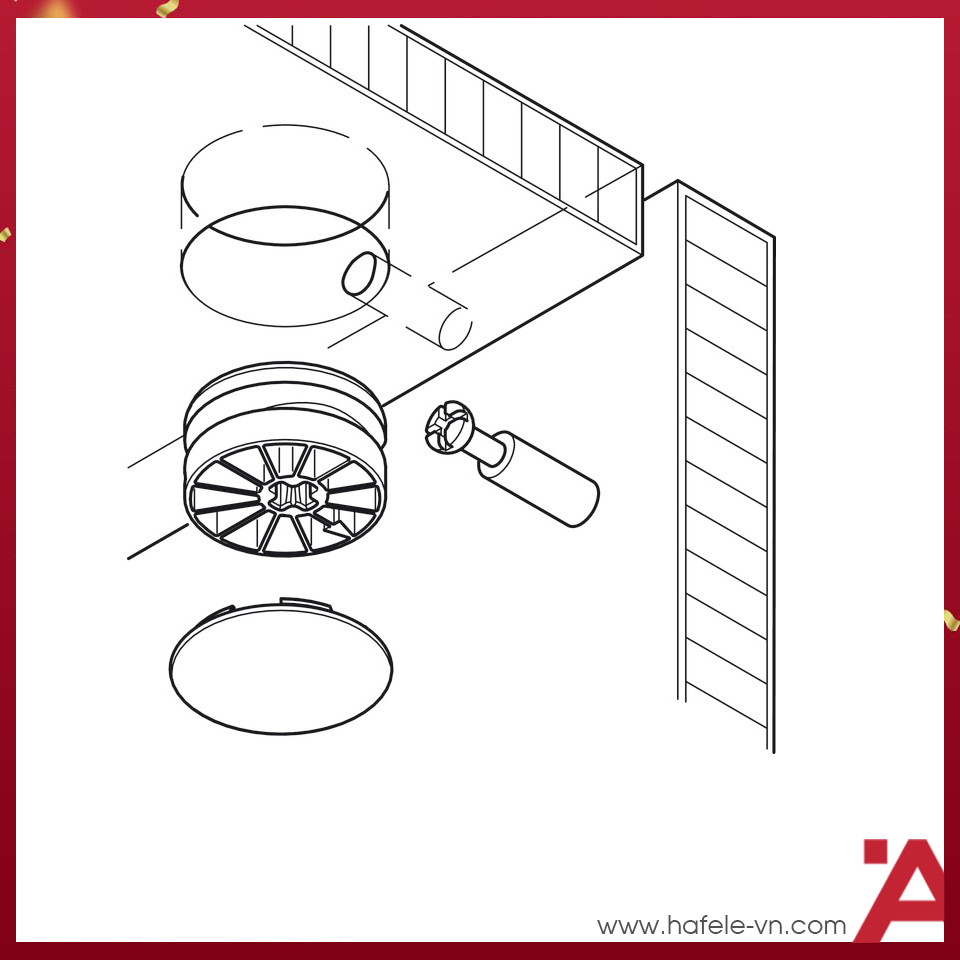 www.hafele-vn.com