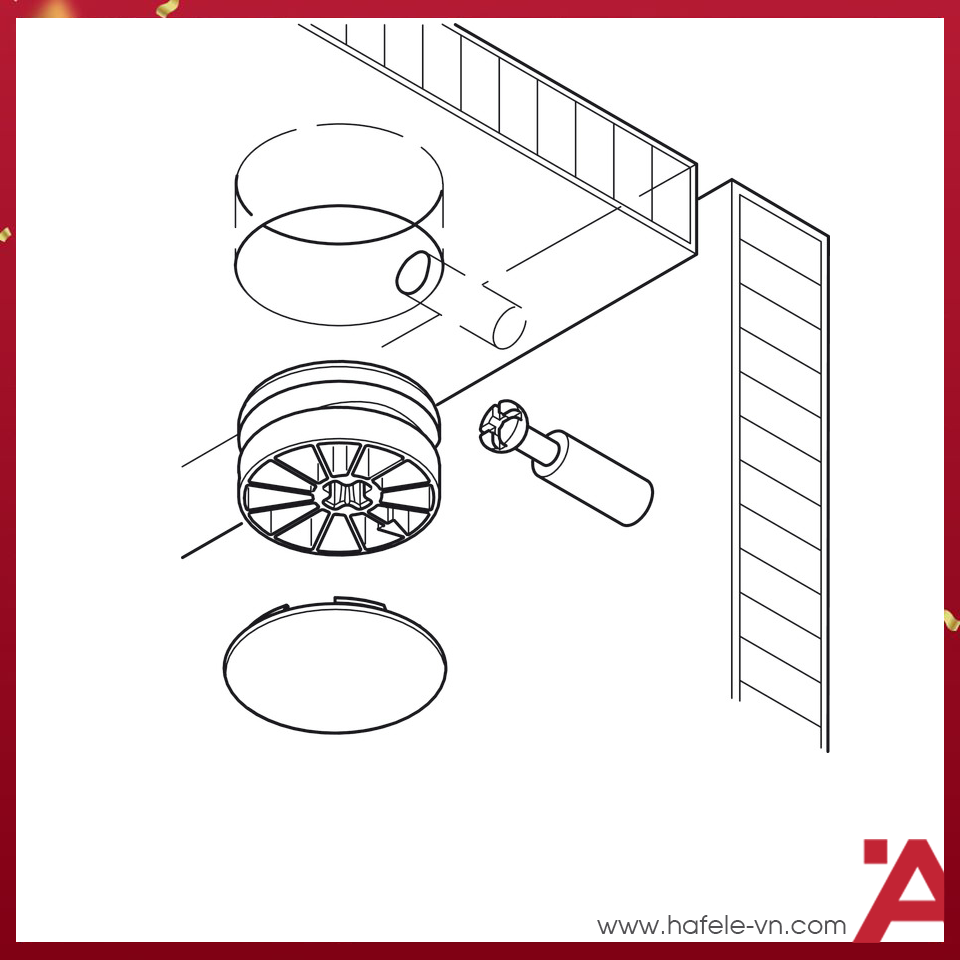 www.hafele-vn.com