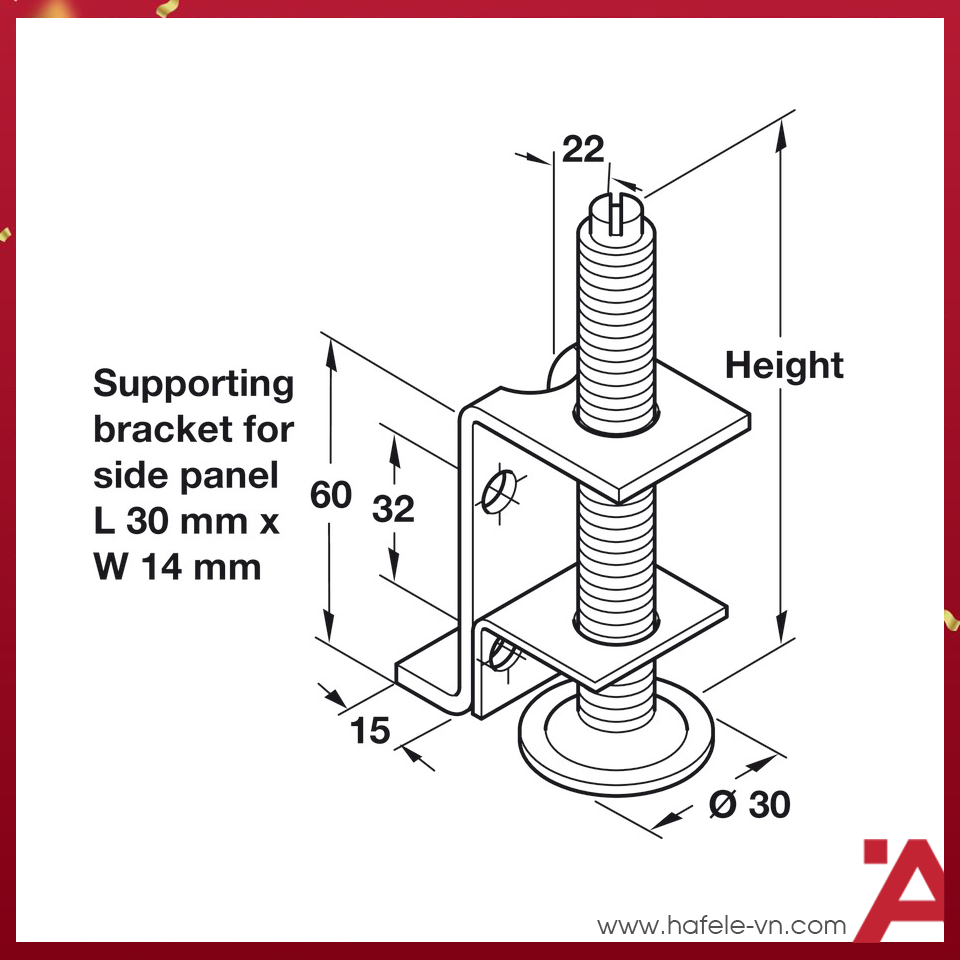 22

Height

Supporting bracket for side panel L 30 mm x W 14 mm

60

32

15

Ø 30

www.hafele-vn.com