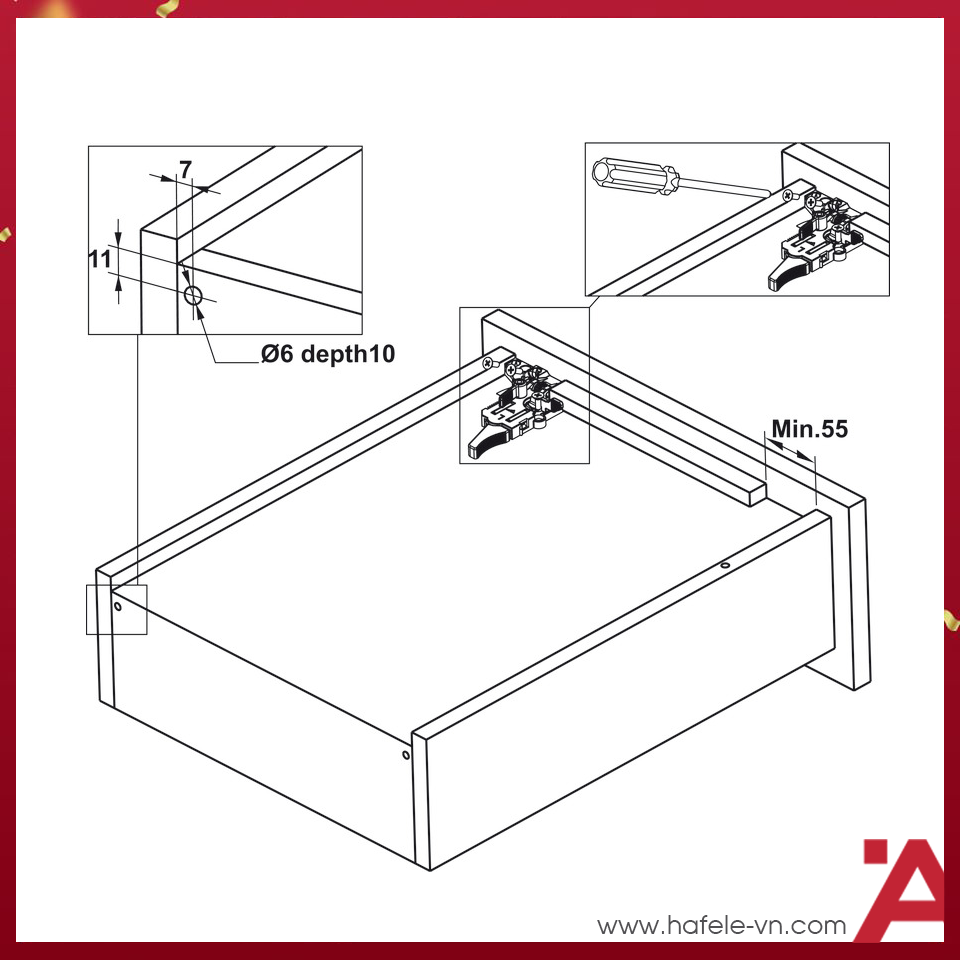 7

11

Ø6 depth10

Min.55

www.hafele-vn.com