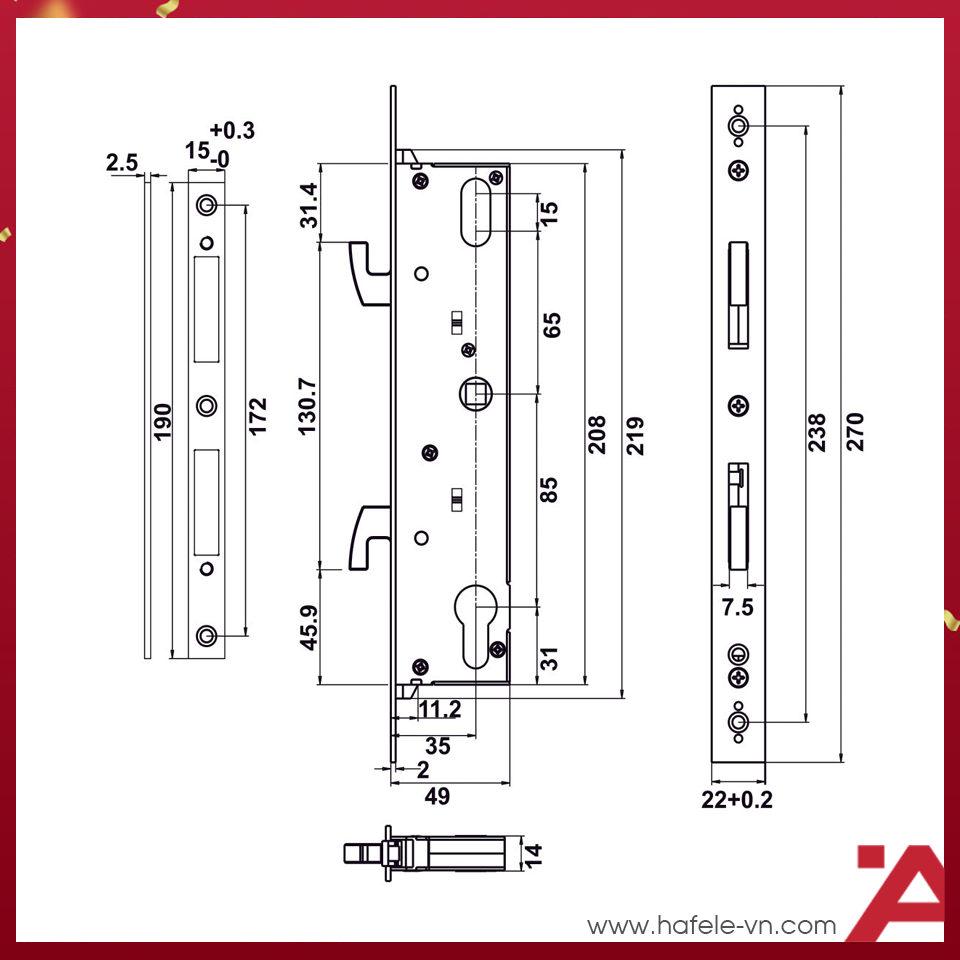 2.5
$15^{+0.3}_{-0}$
190
172
31.4
130.7
45.9
15
65
85
31
208
219
11.2
35
2
49
14
238
270
7.5
22+0.2
www.hafele-vn.com