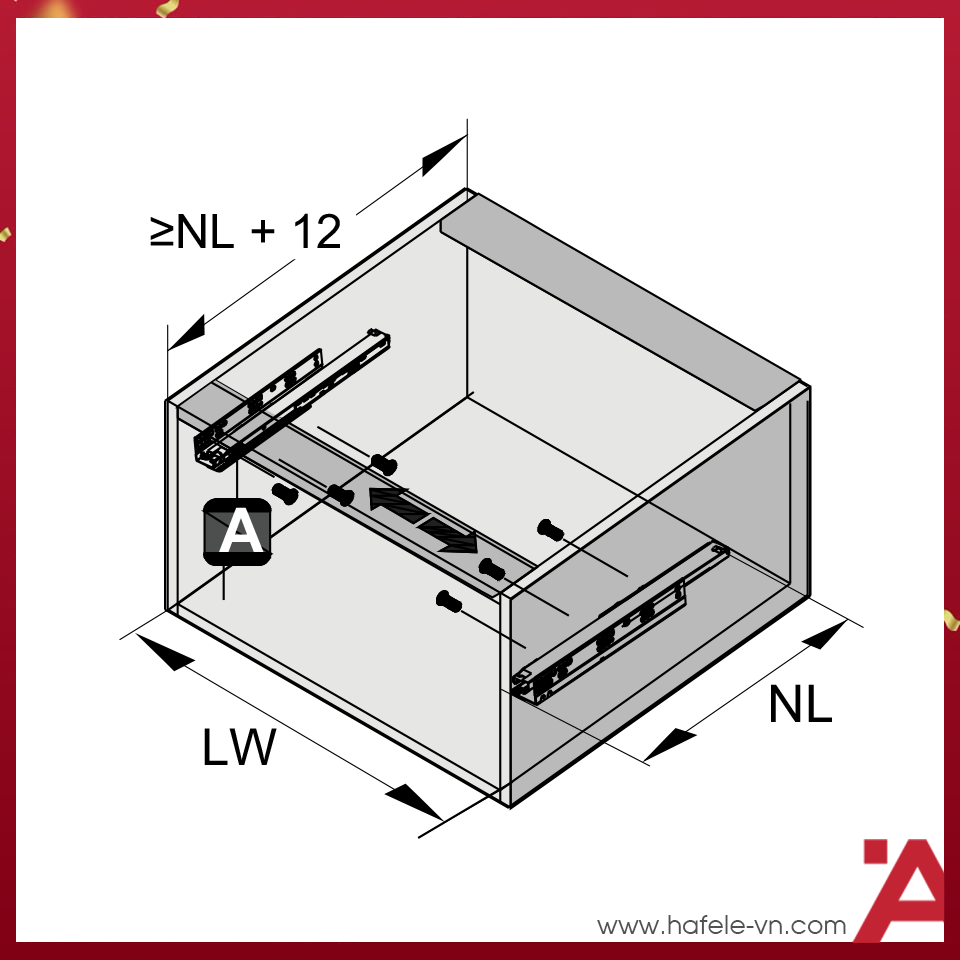 ≥NL + 12

A

LW

NL

www.hafele-vn.com