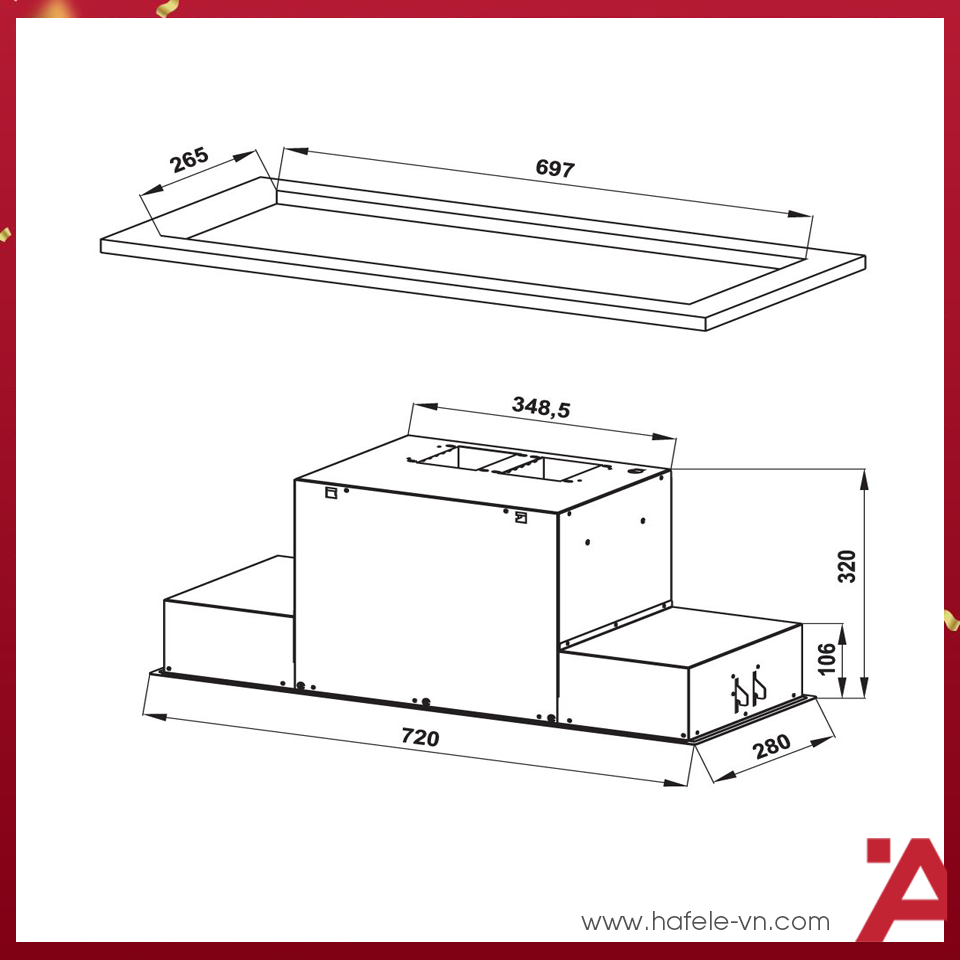 265
697
348,5
320
106
720
280
www.hafele-vn.com