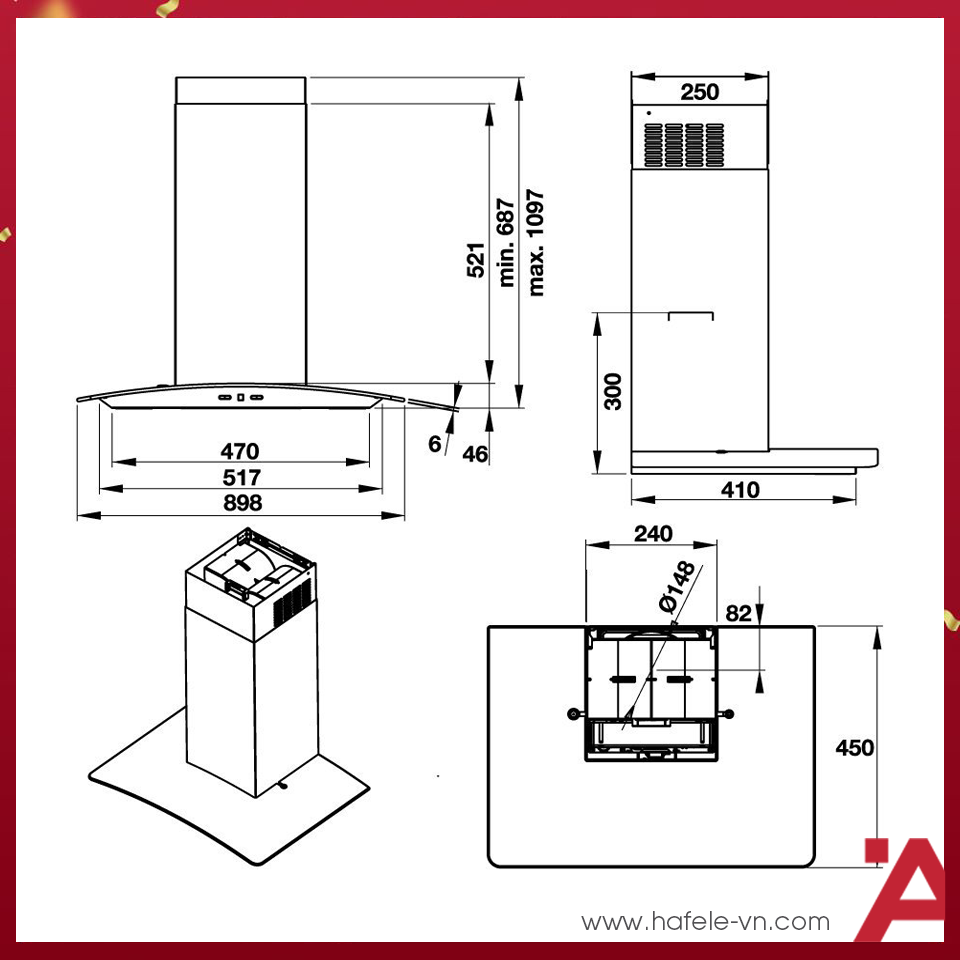 521
min. 687
max. 1097
6
46
470
517
898
250
300
410
240
Ø148
82
450
www.hafele-vn.com