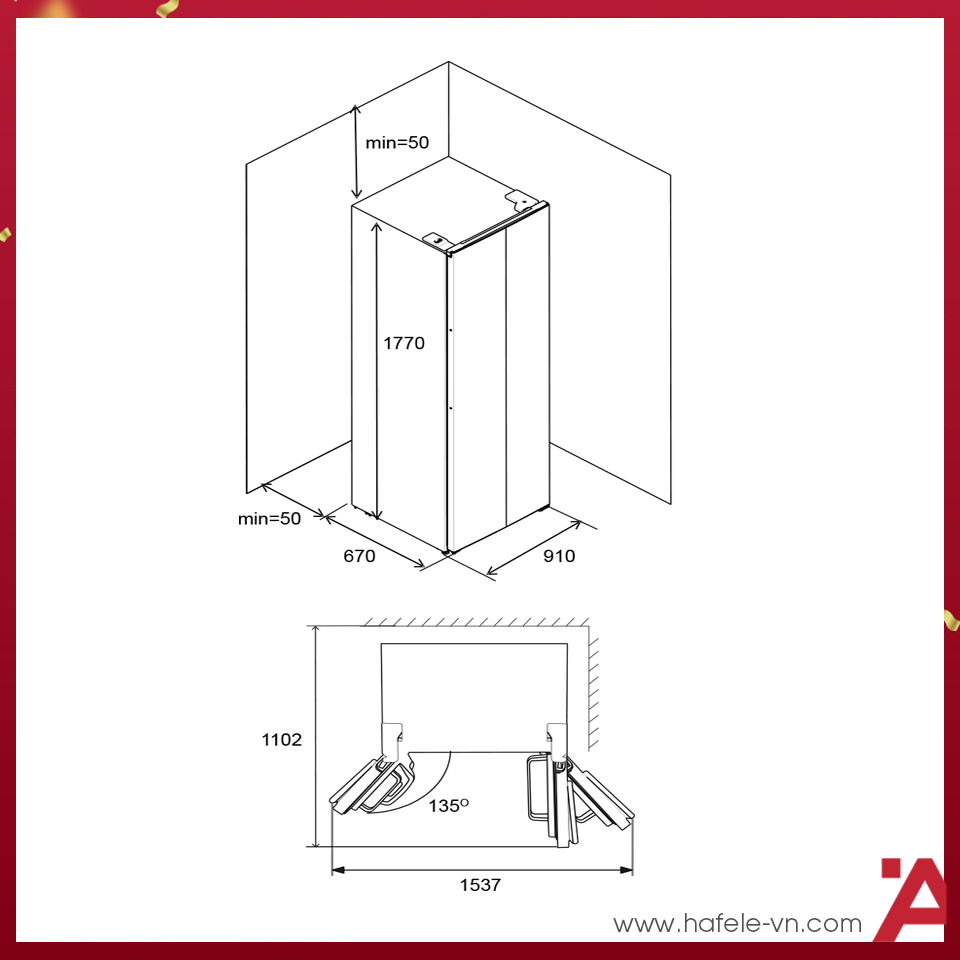 min=50

1770

min=50

670

910

1102

135°

1537

www.hafele-vn.com