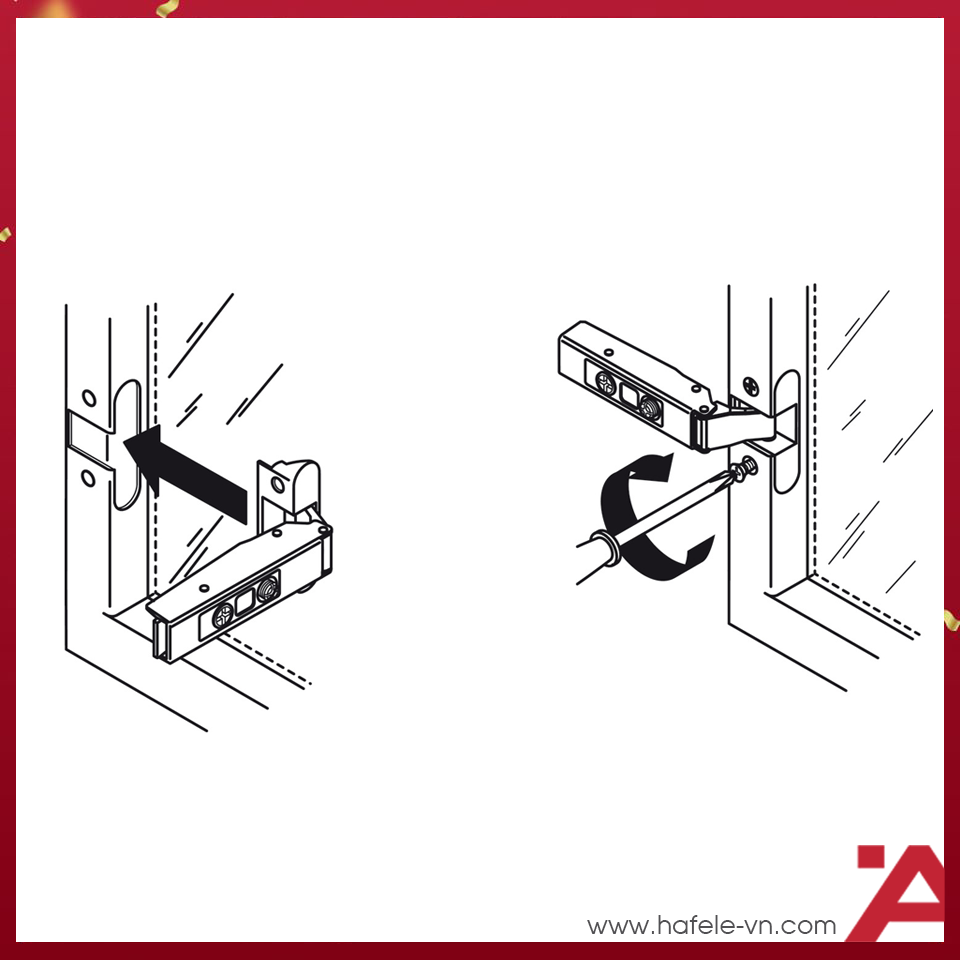 www.hafele-vn.com