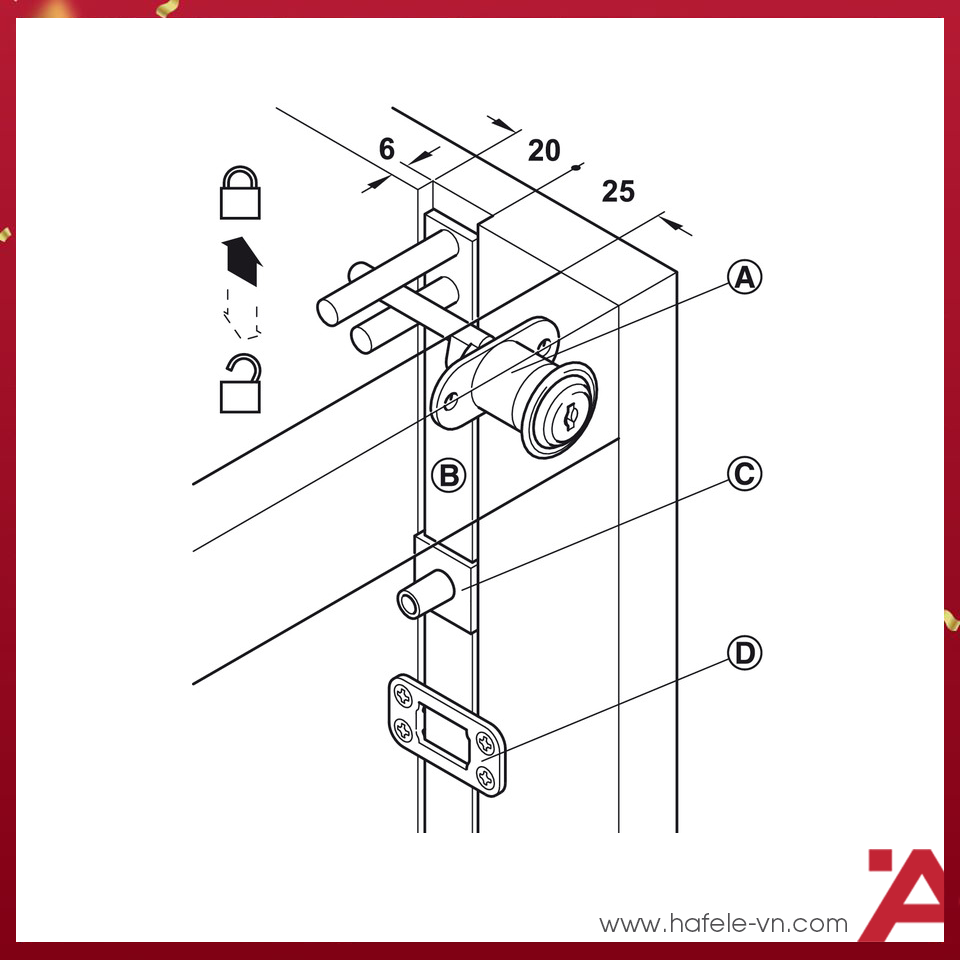 6
20
25
A
B
C
D
www.hafele-vn.com