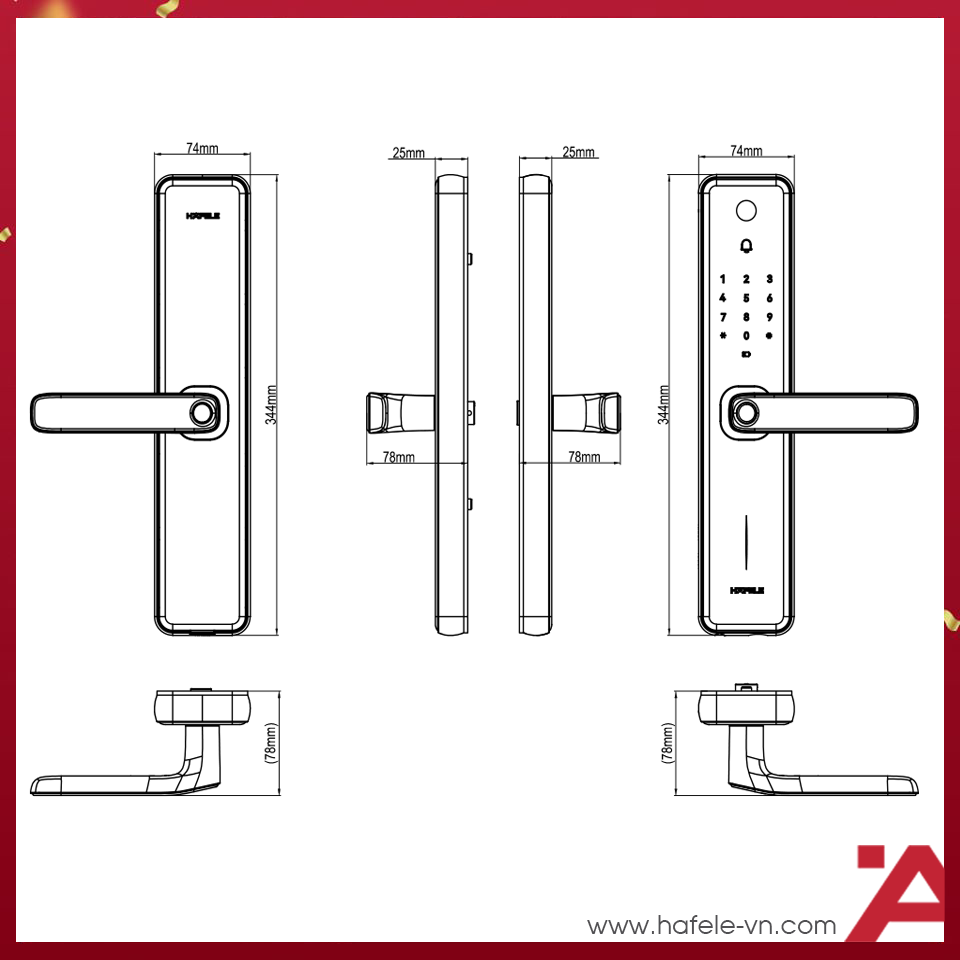 74mm

HAFELE

344mm

25mm

78mm

25mm

78mm

74mm

1 2 3
4 5 6
7 8 9
* 0 #

344mm

HAFELE

(78mm)

(78mm)

www.hafele-vn.com