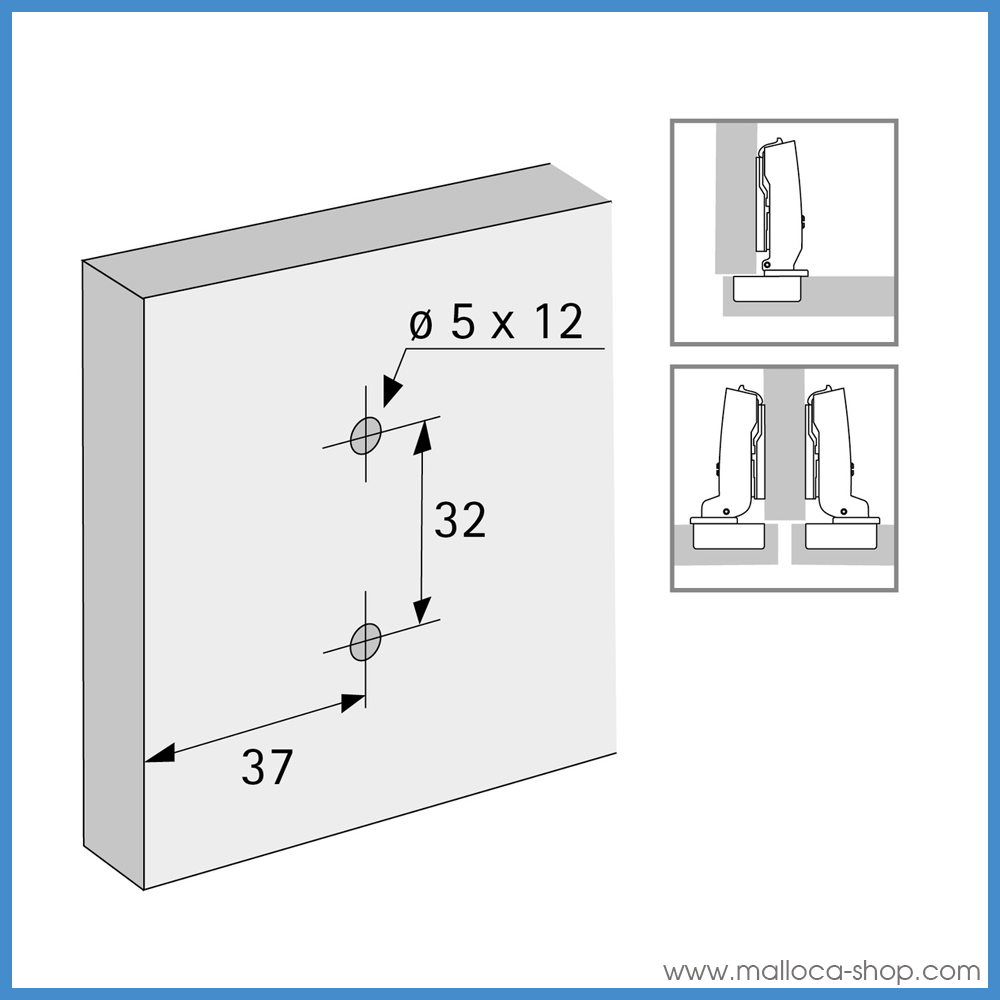 ø 5 x 12

32

37

www.malloca-shop.com