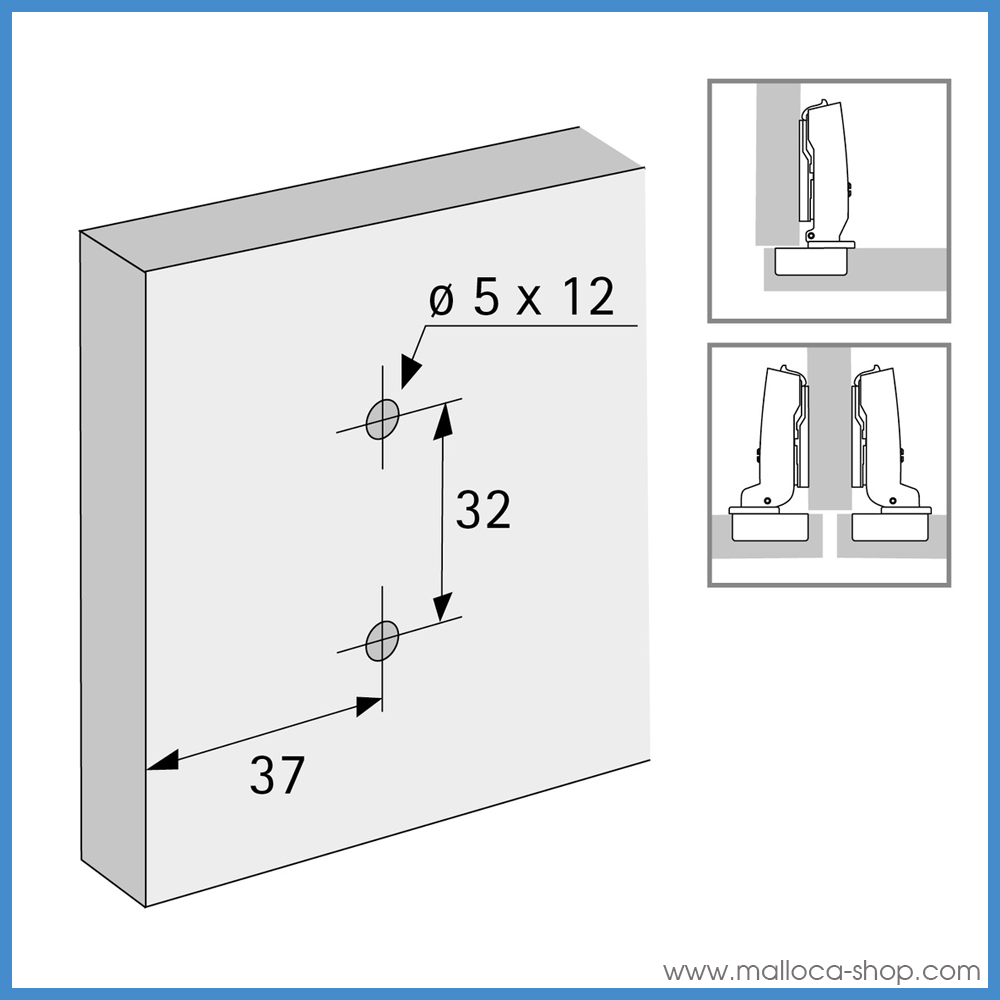 ø 5 x 12

32

37

www.malloca-shop.com