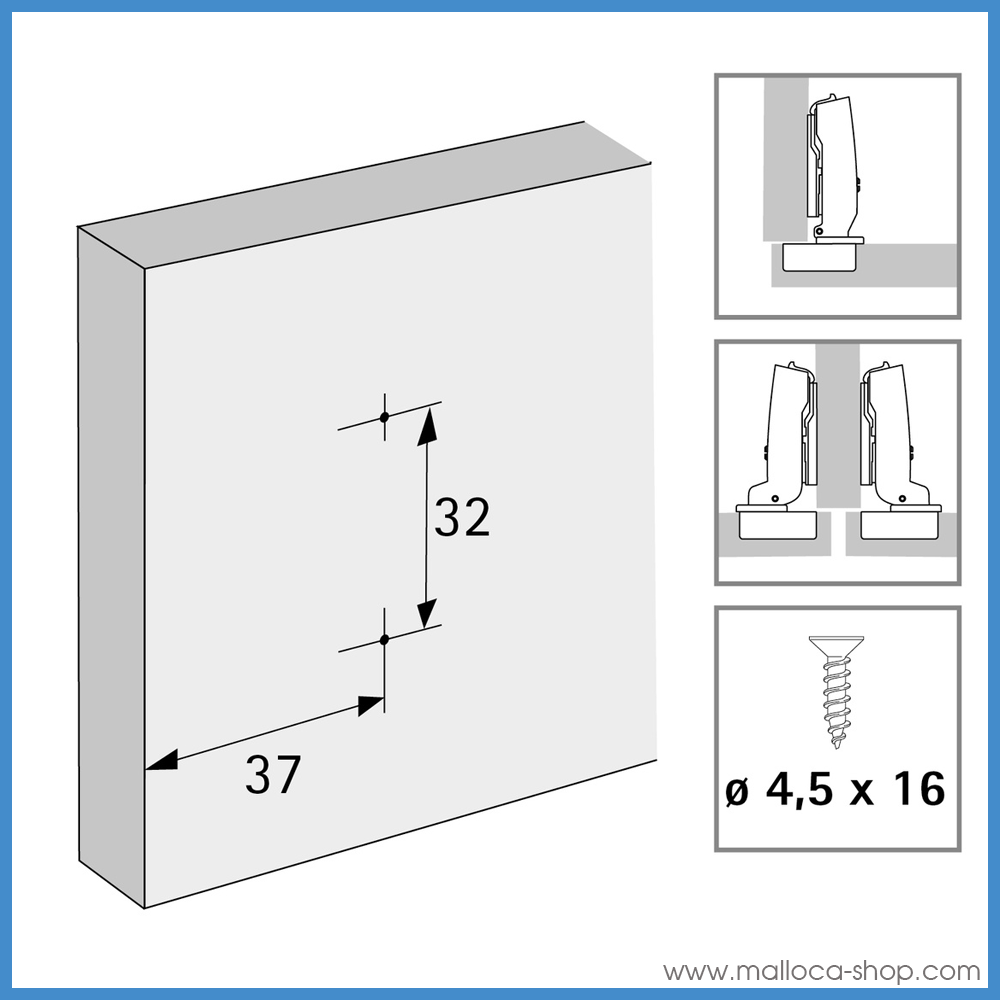 32

37

ø 4,5 x 16

www.malloca-shop.com