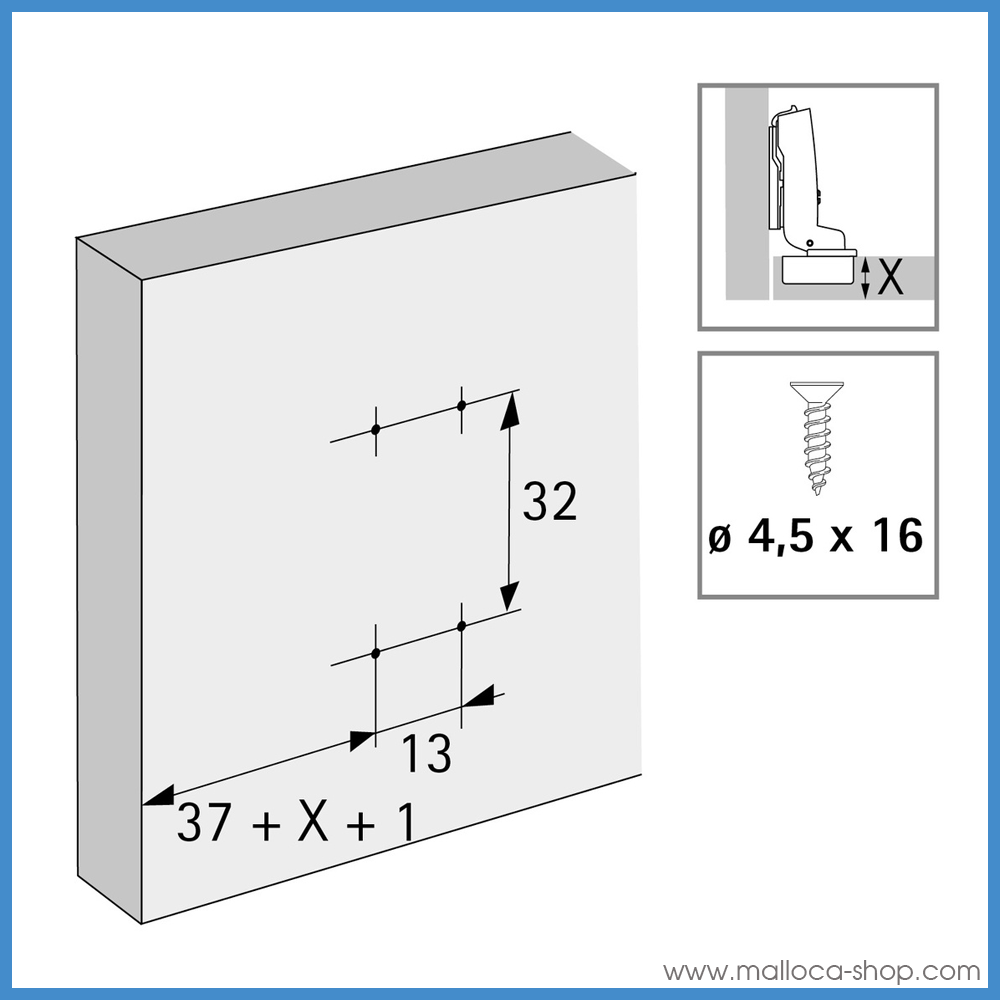 32

13

37 + X + 1

X

ø 4,5 x 16

www.malloca-shop.com