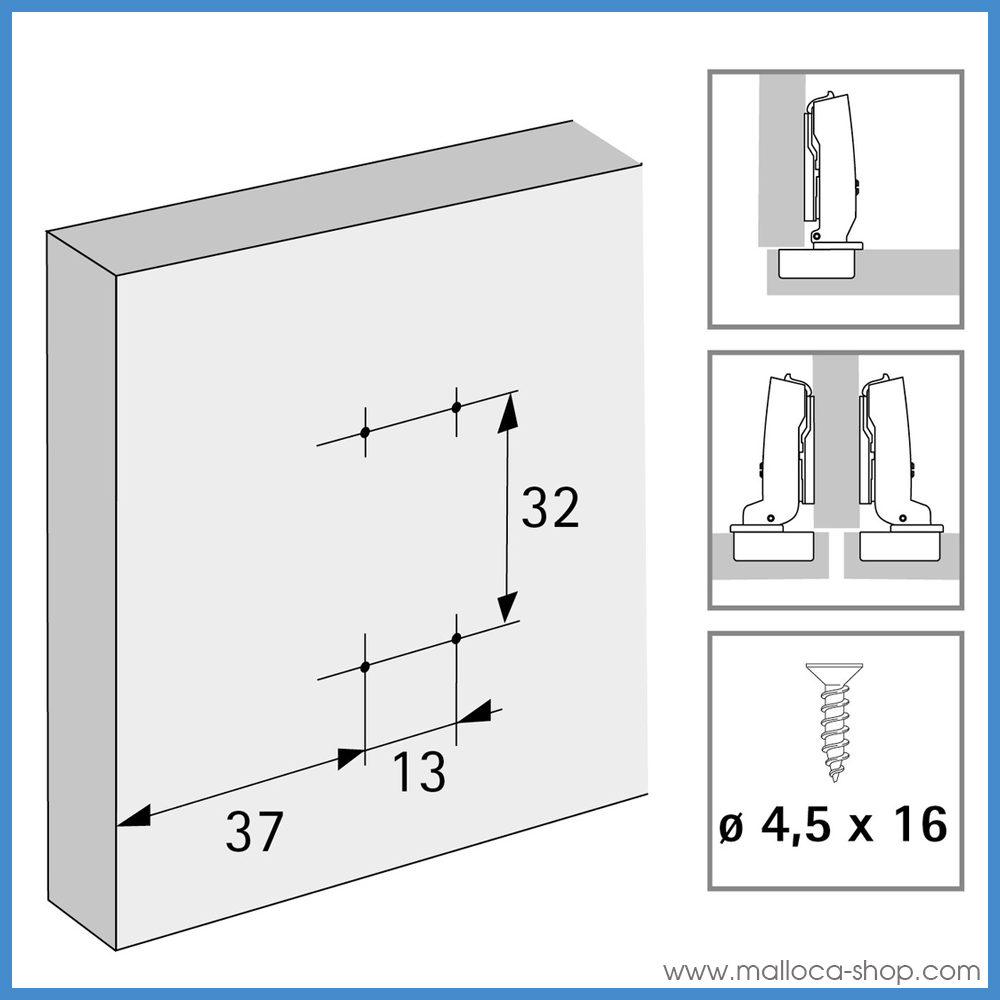 32

13

37

ø 4,5 x 16

www.malloca-shop.com