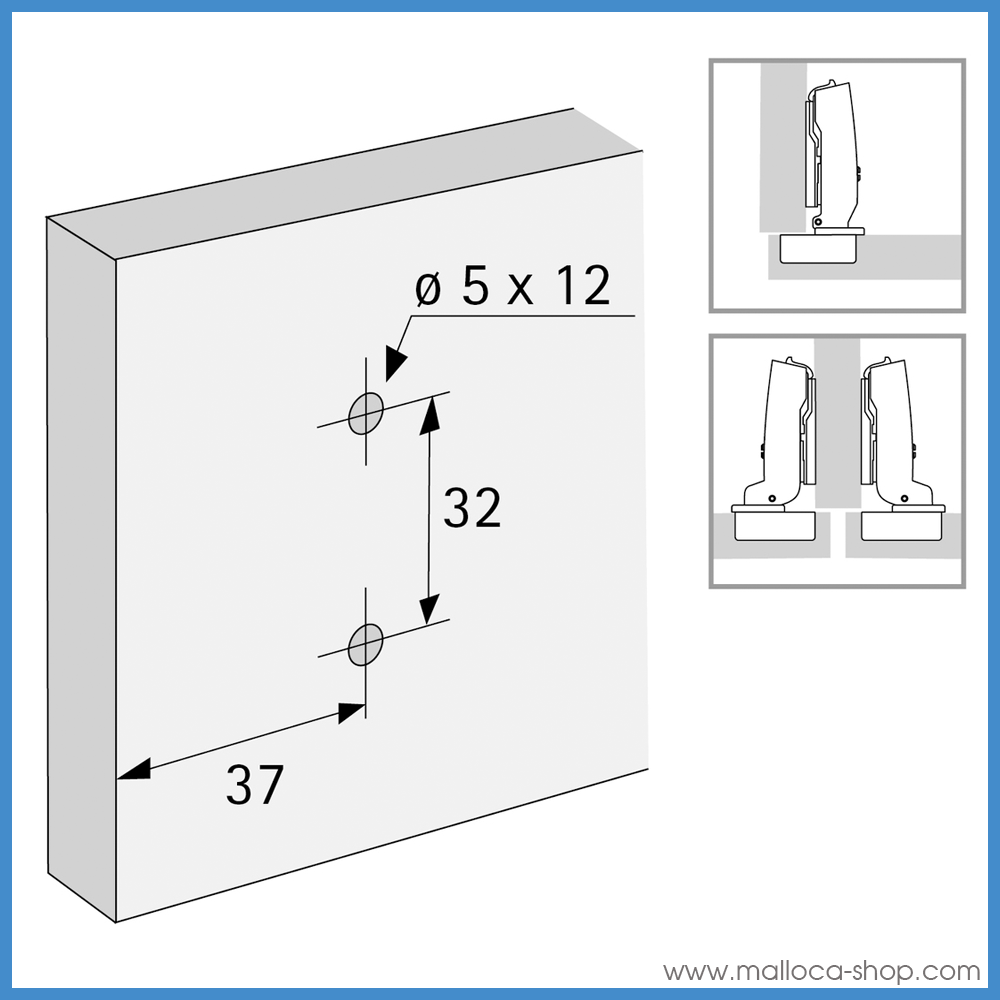 ø 5 x 12

32

37

www.malloca-shop.com