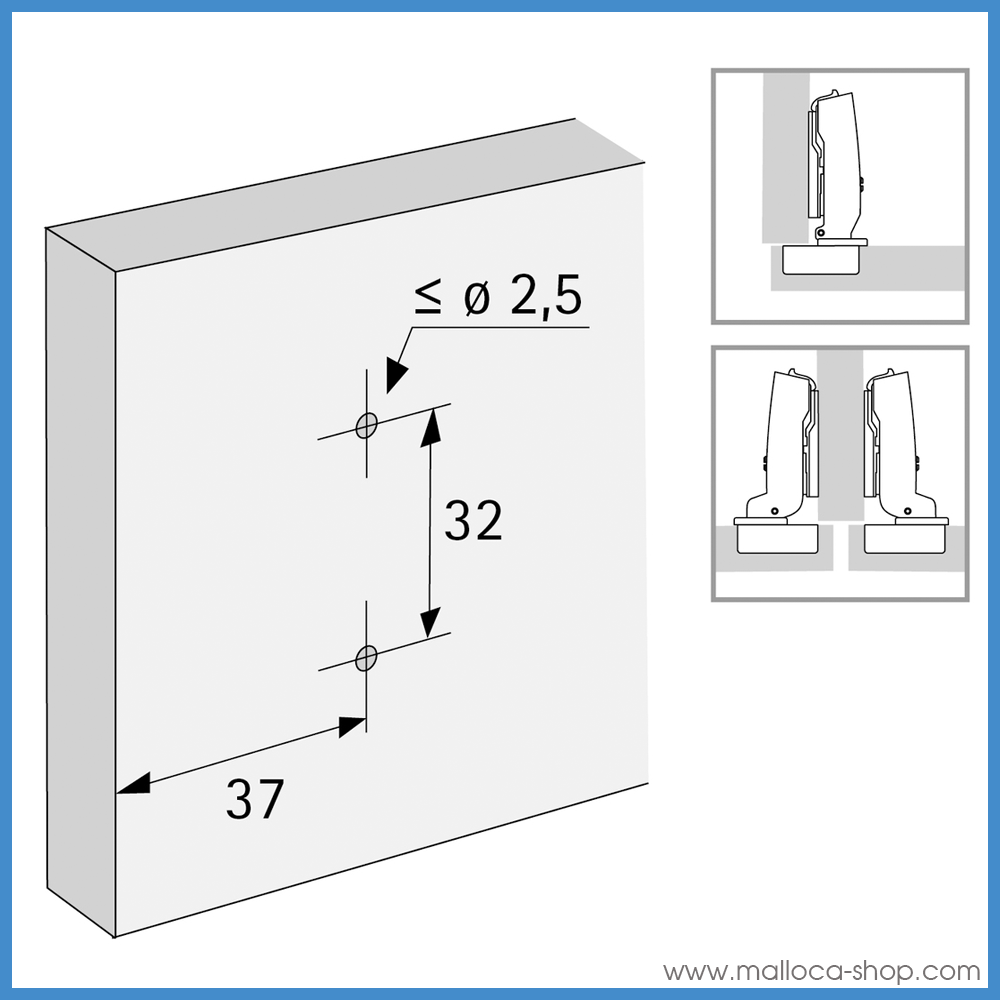 ≤ ø 2,5

32

37

www.malloca-shop.com