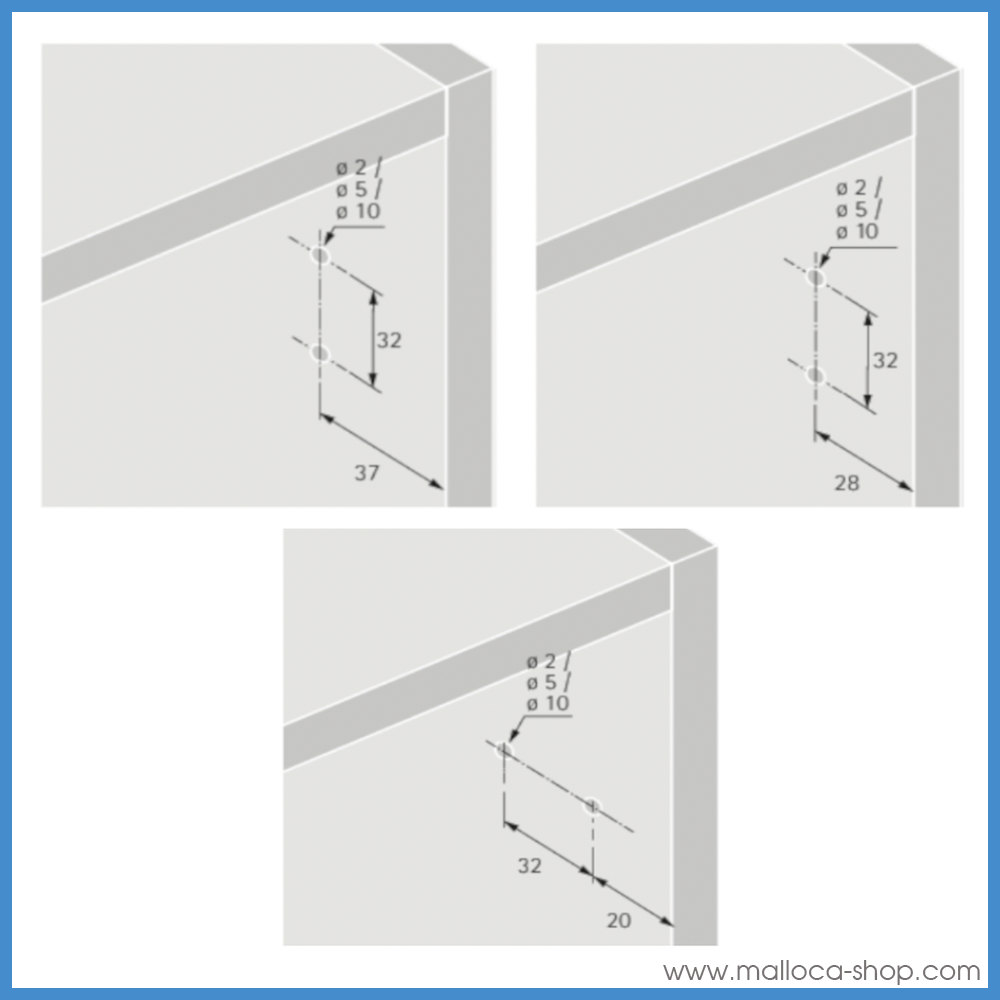 ø 2 /
ø 5 /
ø 10

32

37

ø 2 /
ø 5 /
ø 10

32

28

ø 2 /
ø 5 /
ø 10

32

20

www.malloca-shop.com