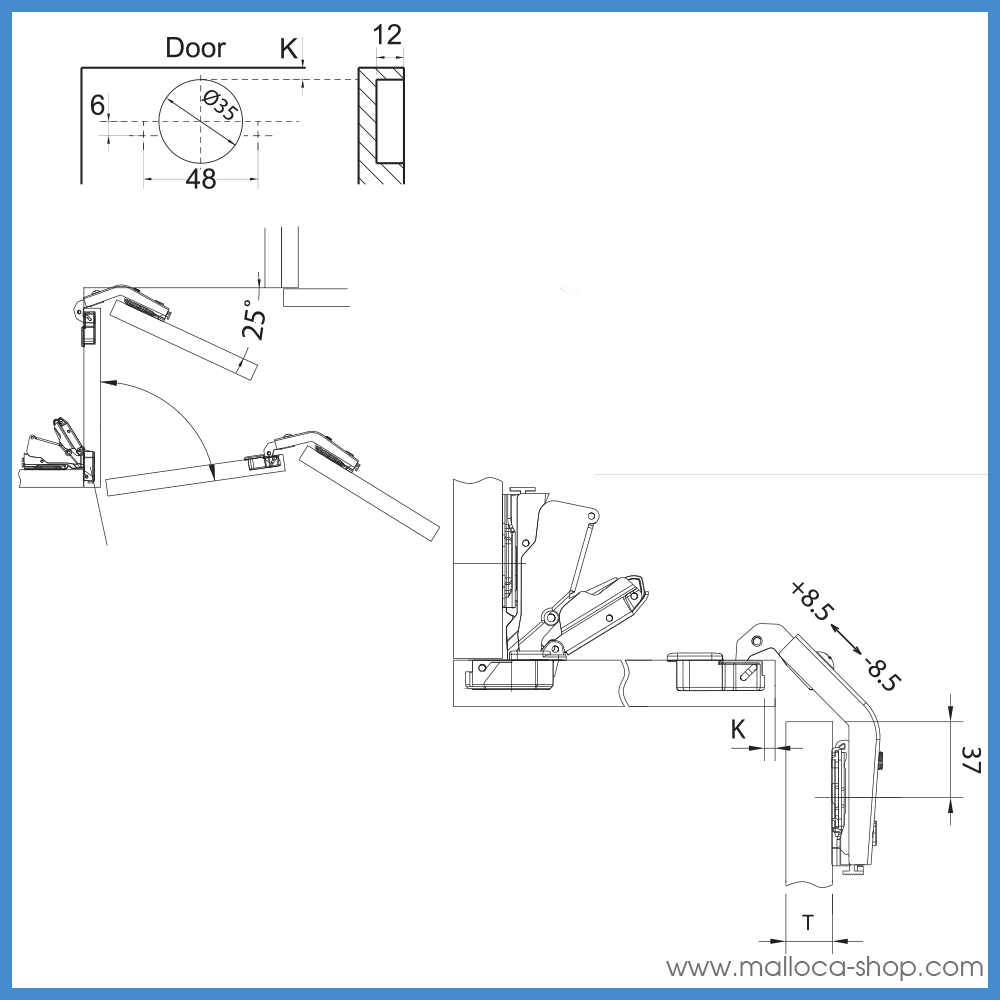 Door
K
12
6
Ø35
48
25°
+8.5
-8.5
K
37
T
www.malloca-shop.com