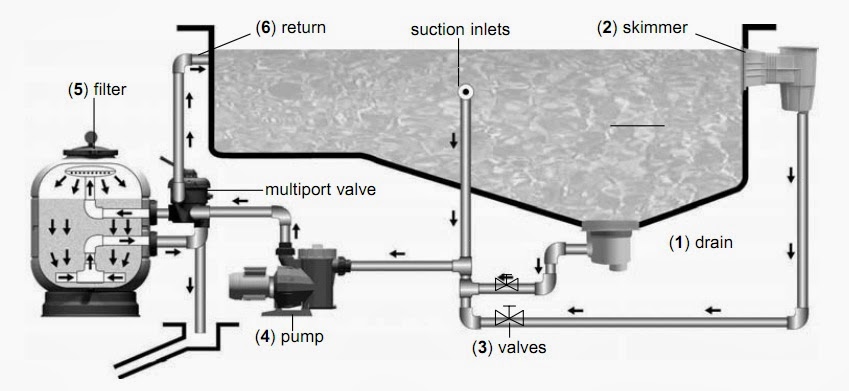 (6) return

suction inlets

(2) skimmer

(5) filter

multiport valve

(1) drain

(4) pump

(3) valves