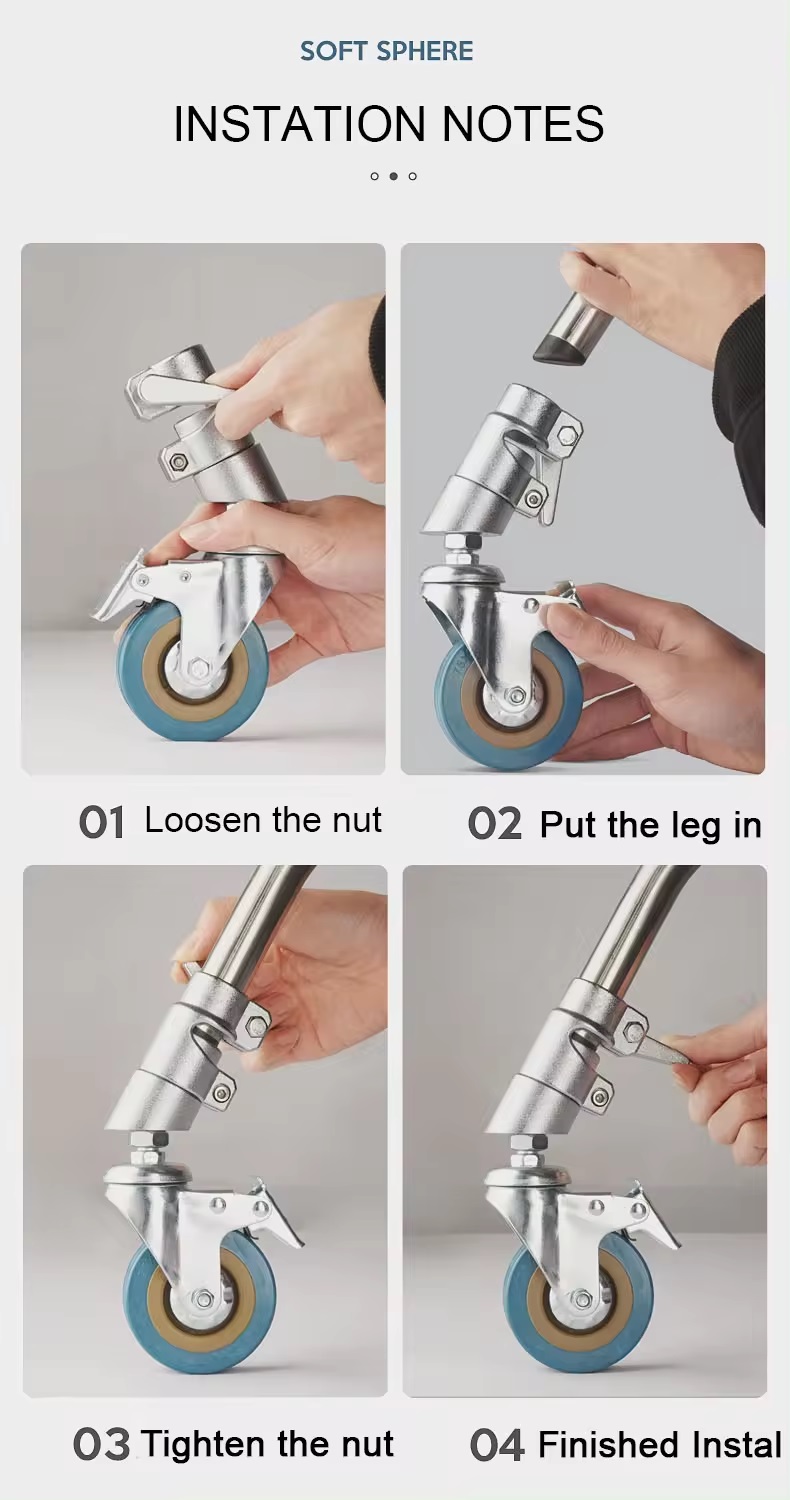 SOFT SPHERE

INSTATION NOTES

01 Loosen the nut

02 Put the leg in

03 Tighten the nut

04 Finished Instal