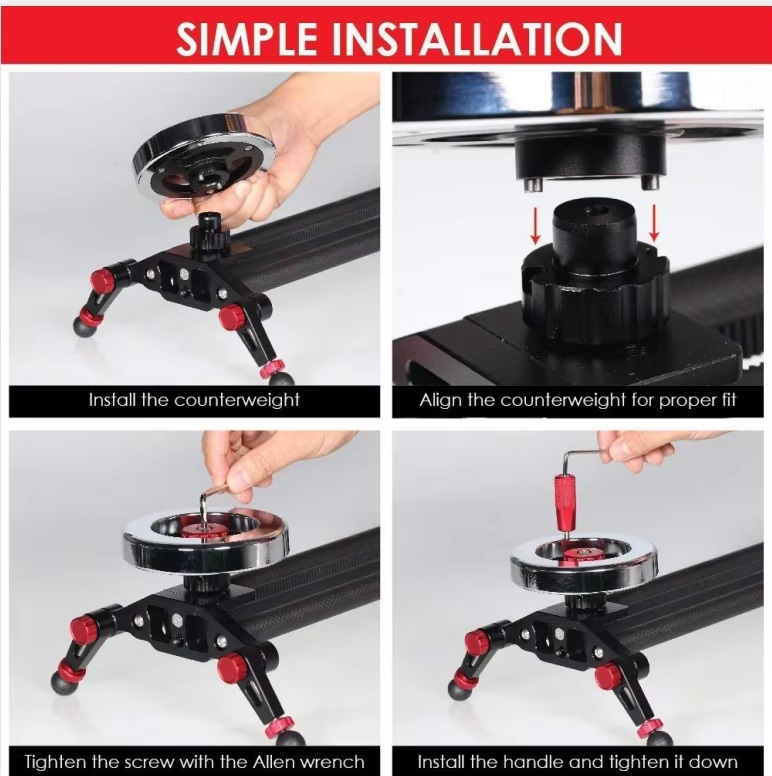 SIMPLE INSTALLATION

Install the counterweight

Align the counterweight for proper fit

Tighten the screw with the Allen wrench

Install the handle and tighten it down