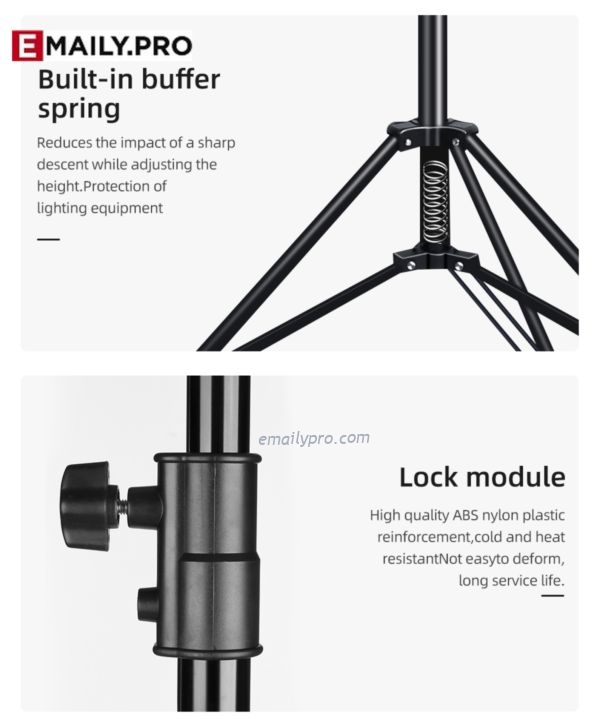 EMAILY.PRO

Built-in buffer spring

Reduces the impact of a sharp descent while adjusting the height.Protection of lighting equipment

emailypro.com

Lock module

High quality ABS nylon plastic reinforcement,cold and heat resistantNot easyto deform, long service life.