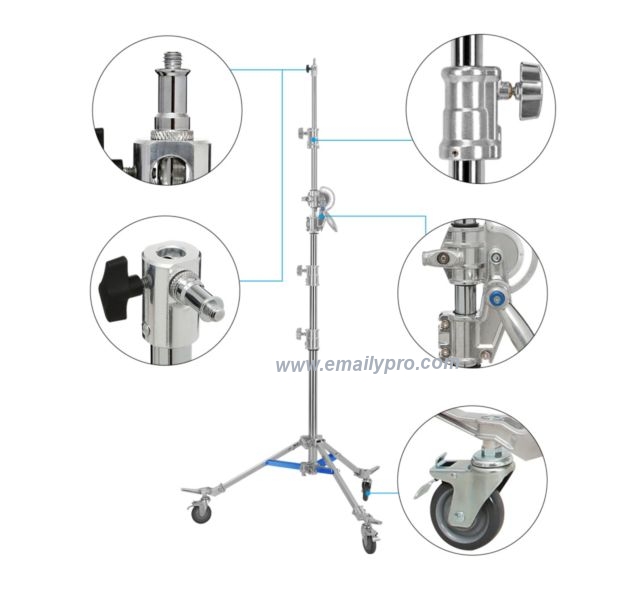 www.emailypro.com