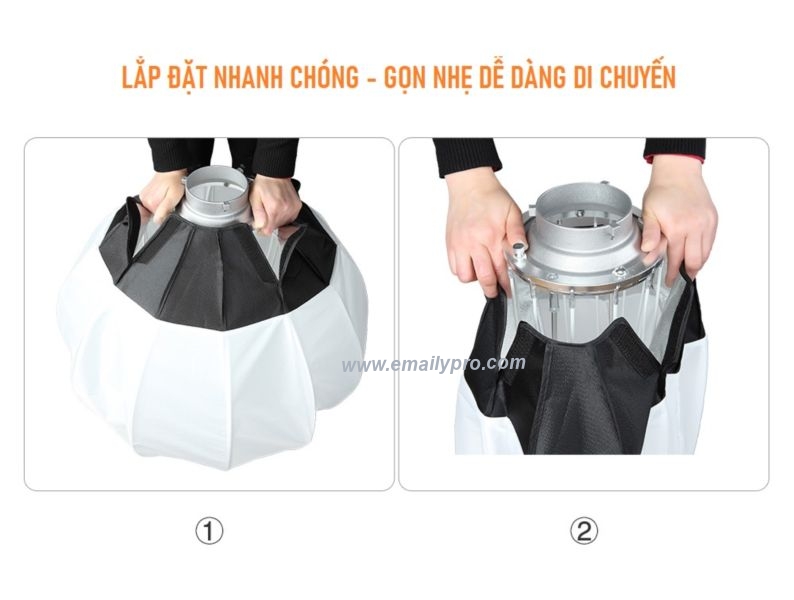 LẮP ĐẶT NHANH CHÓNG - GỌN NHẸ DỄ DÀNG DI CHUYỂN

www.emailypro.com

①

②