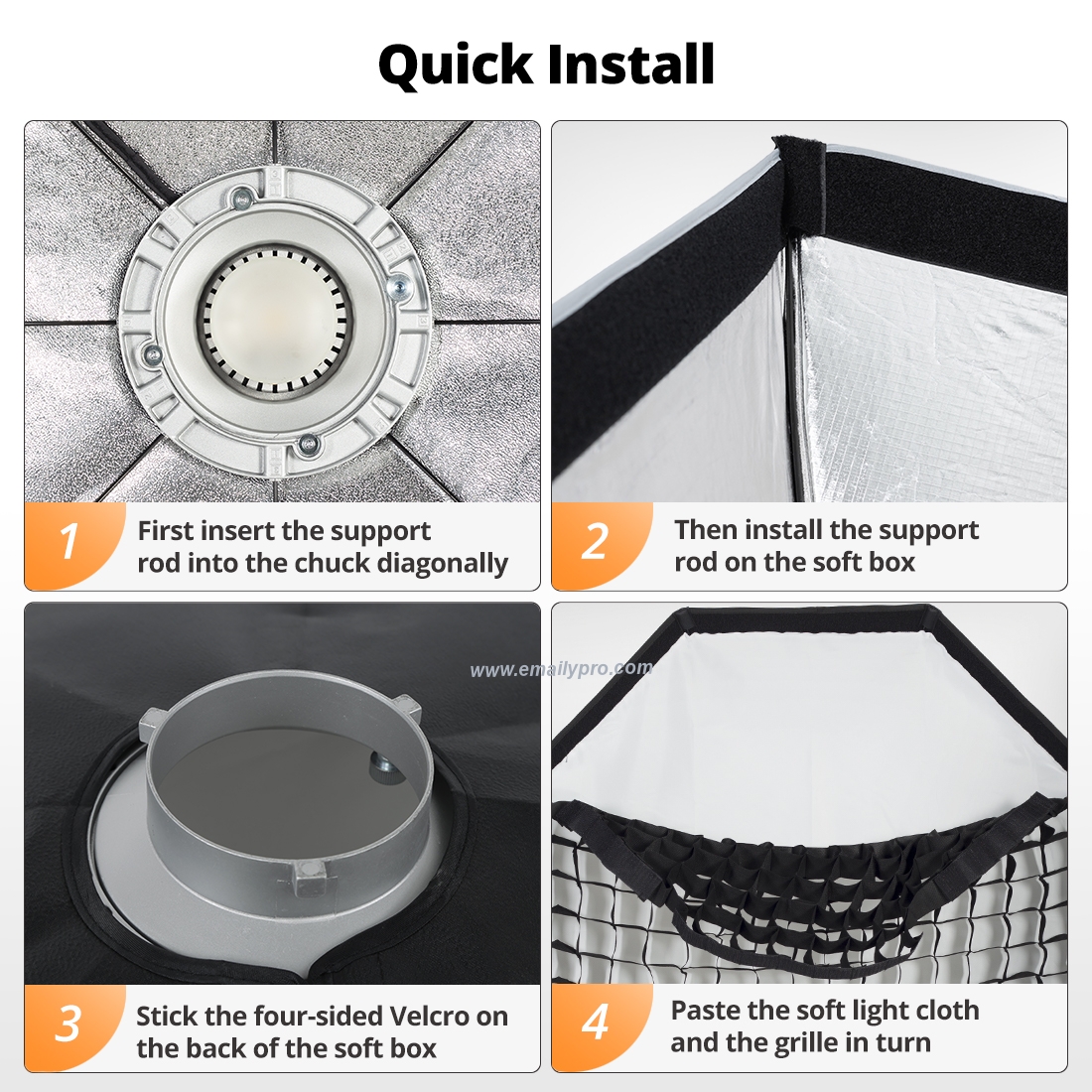 Quick Install

1
First insert the support rod into the chuck diagonally

2
Then install the support rod on the soft box

www.emailypro.com

3
Stick the four-sided Velcro on the back of the soft box

4
Paste the soft light cloth and the grille in turn