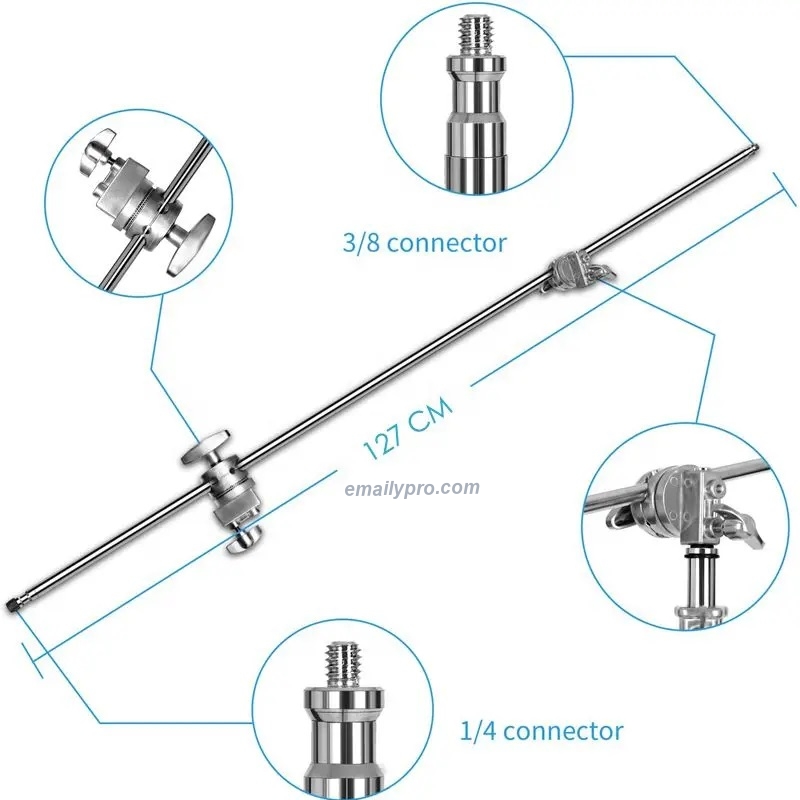 3/8 connector

127 CM

emailypro.com

1/4 connector