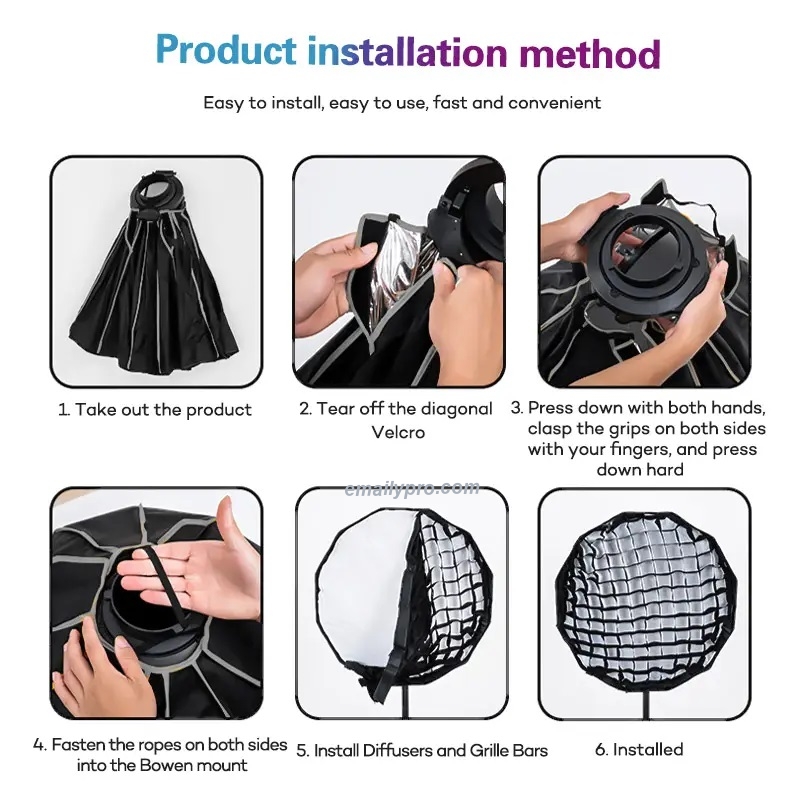 Product installation method

Easy to install, easy to use, fast and convenient

1. Take out the product

2. Tear off the diagonal Velcro

3. Press down with both hands, clasp the grips on both sides with your fingers, and press down hard

emailypro.com

4. Fasten the ropes on both sides into the Bowen mount

5. Install Diffusers and Grille Bars

6. Installed