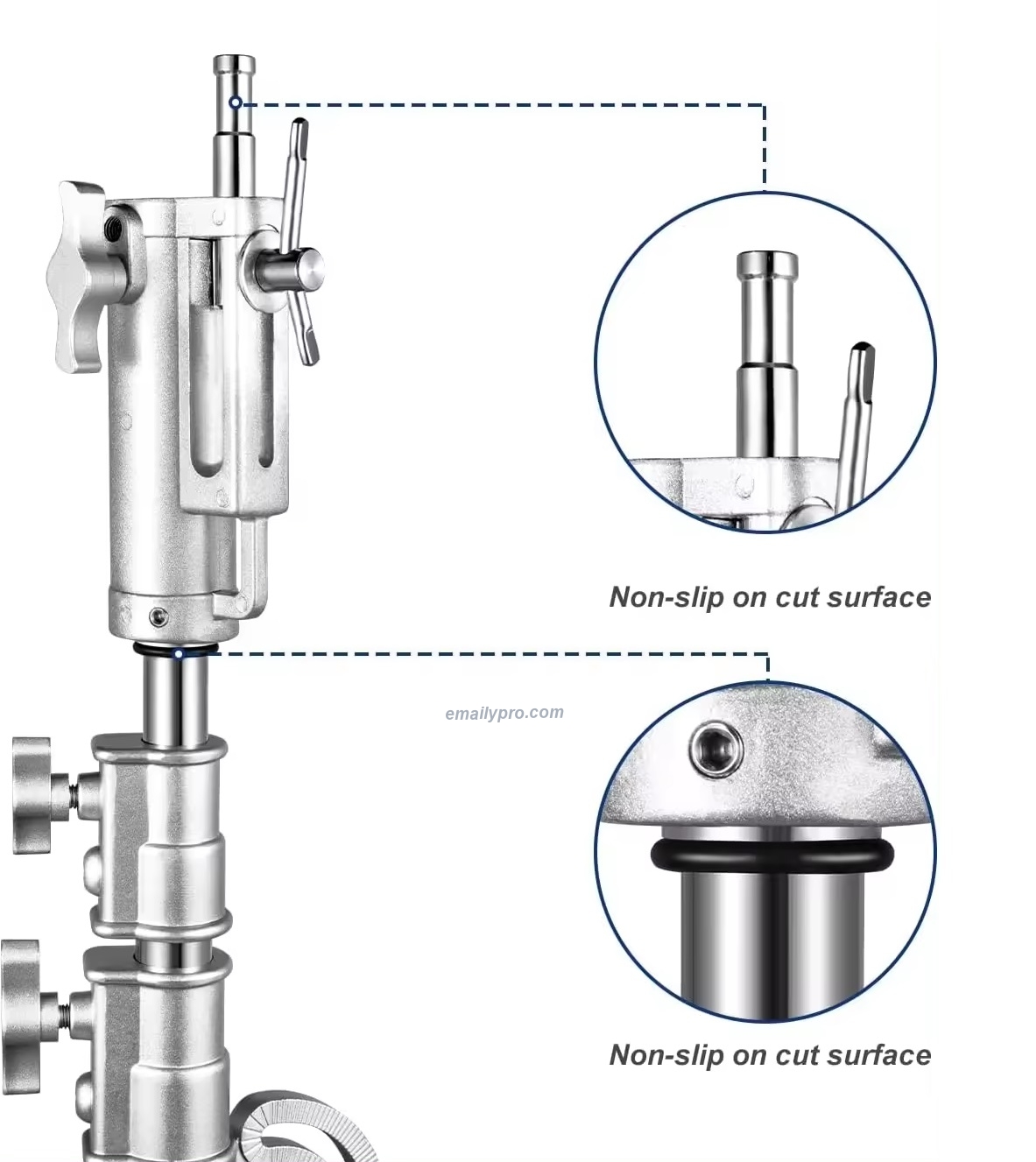 Non-slip on cut surface

emailypro.com

Non-slip on cut surface