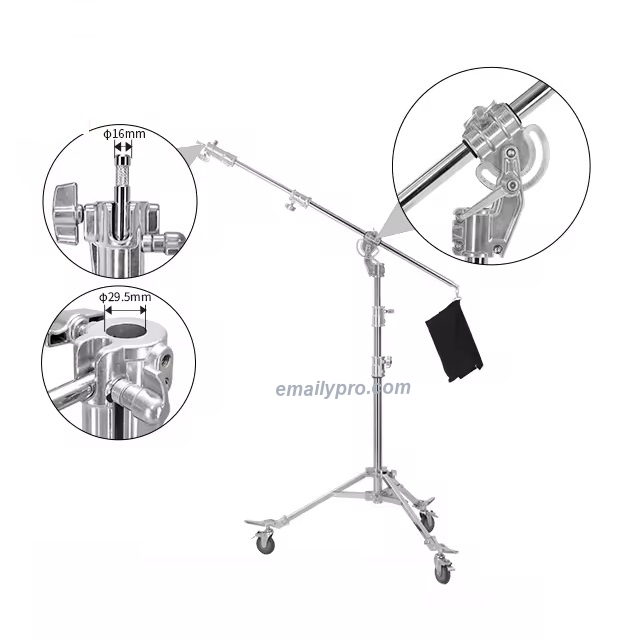 ϕ16mm

ϕ29.5mm

emailypro.com