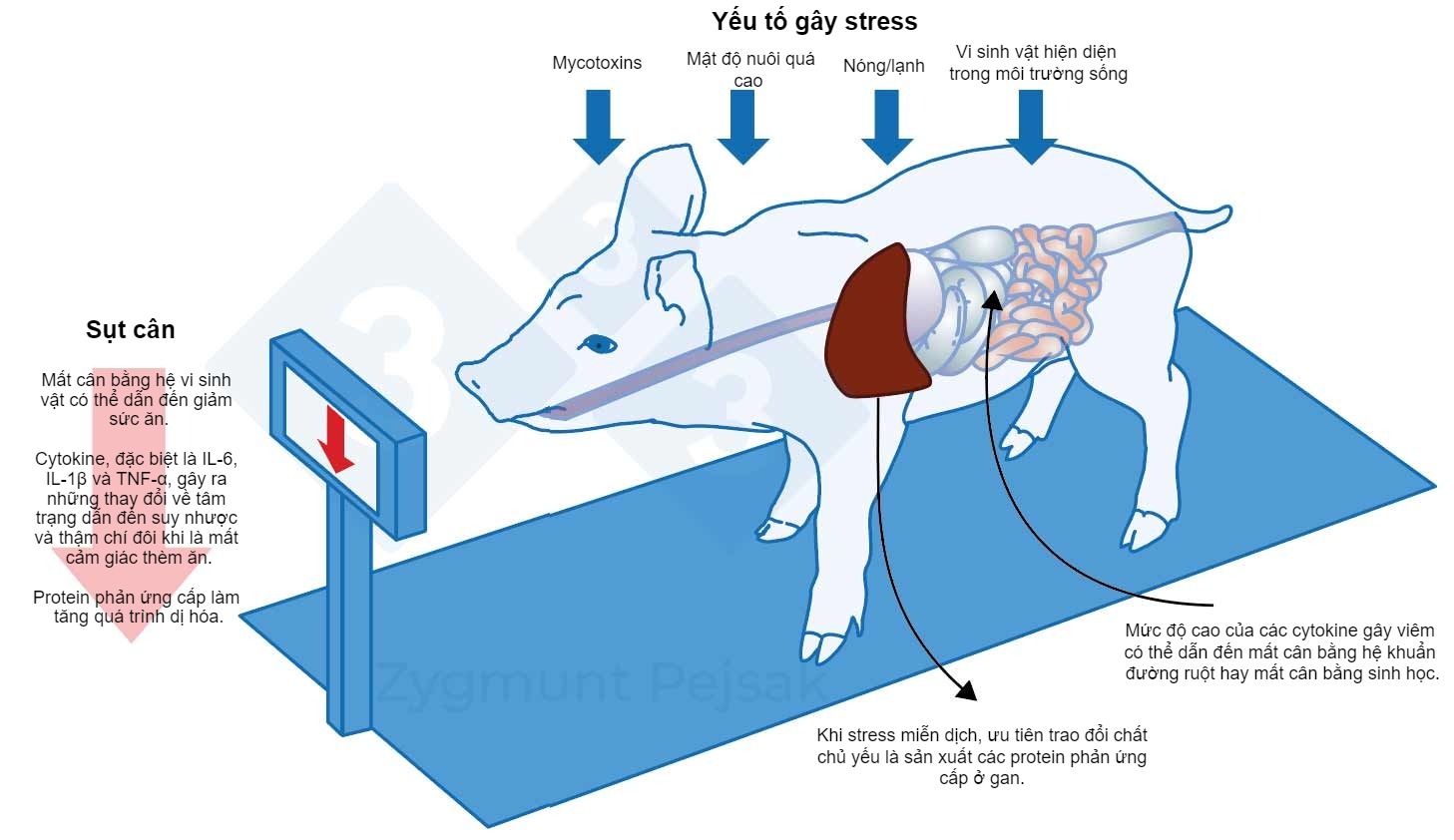 Yếu tố gây stress

Mycotoxins

Mật độ nuôi quá cao

Nóng/lạnh

Vi sinh vật hiện diện trong môi trường sống

Sụt cân

Mất cân bằng hệ vi sinh vật có thể dẫn đến giảm sức ăn.

Cytokine, đặc biệt là IL-6, IL-1β và TNF-α, gây ra những thay đổi về tâm trạng dẫn đến suy nhược và thậm chí đôi khi là mất cảm giác thèm ăn.

Protein phản ứng cấp làm tăng quá trình dị hóa.

Mức độ cao của các cytokine gây viêm có thể dẫn đến mất cân bằng hệ khuẩn đường ruột hay mất cân bằng sinh học.

Khi stress miễn dịch, ưu tiên trao đổi chất chủ yếu là sản xuất các protein phản ứng cấp ở gan.

Zygmunt Pejsak