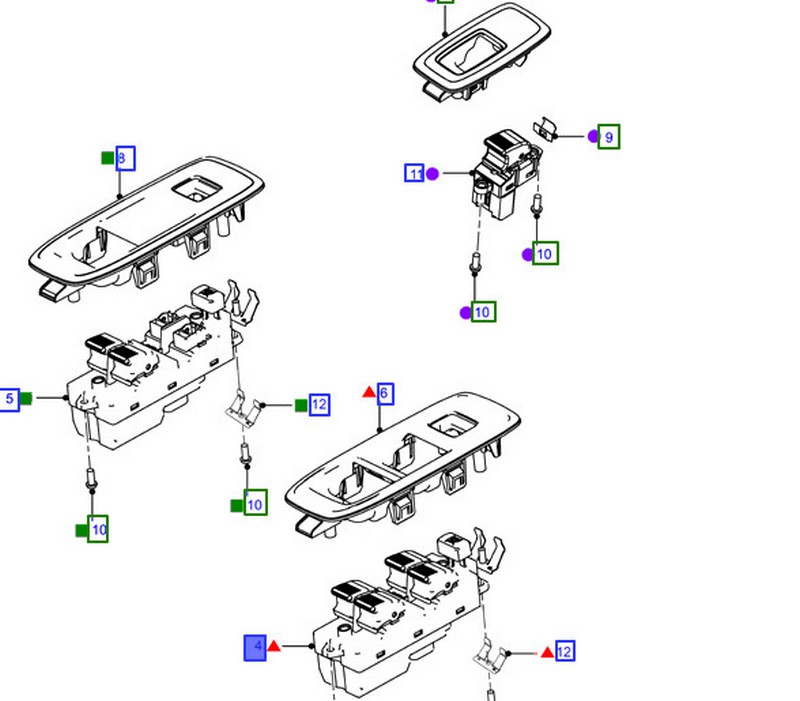 8
9
11
10
10
5
12
6
10
10
4
12